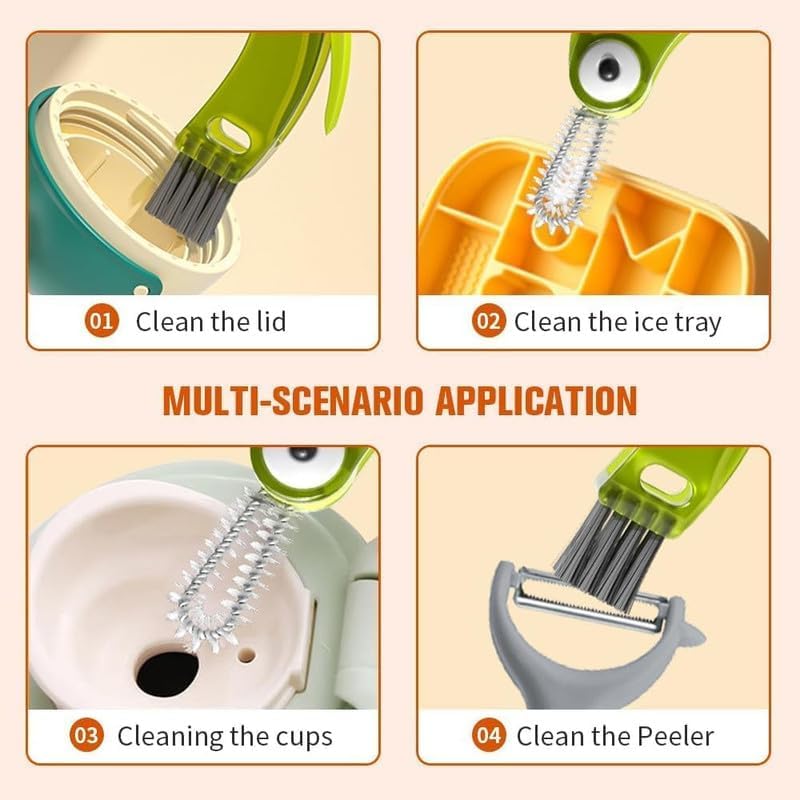 01 Clean the lid

02 Clean the ice tray

MULTI-SCENARIO APPLICATION

03 Cleaning the cups

04 Clean the Peeler