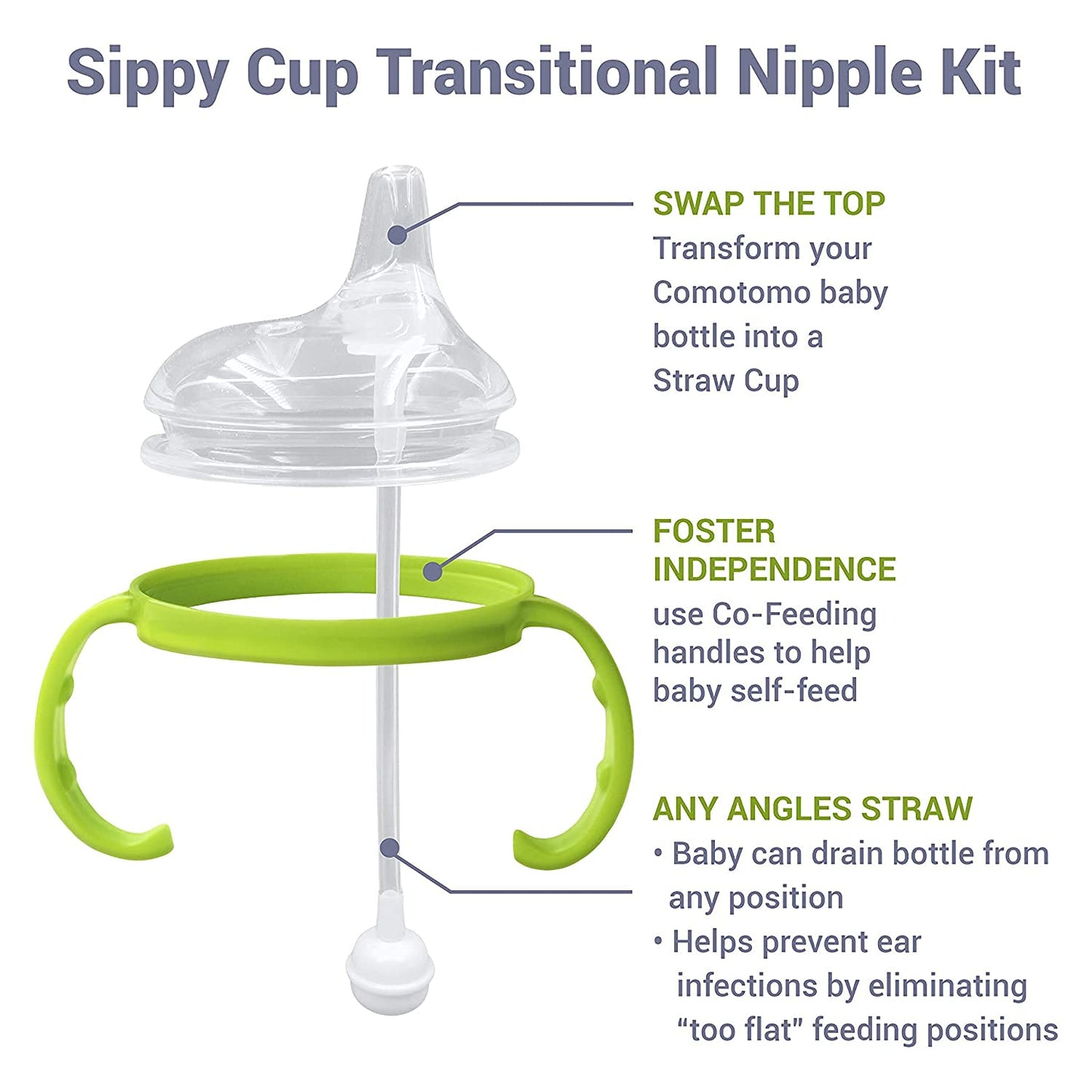 Sippy Cup Transitional Nipple Kit

SWAP THE TOP
Transform your Comotomo baby bottle into a Straw Cup

FOSTER INDEPENDENCE
use Co-Feeding handles to help baby self-feed

ANY ANGLES STRAW
• Baby can drain bottle from any position
• Helps prevent ear infections by eliminating “too flat” feeding positions