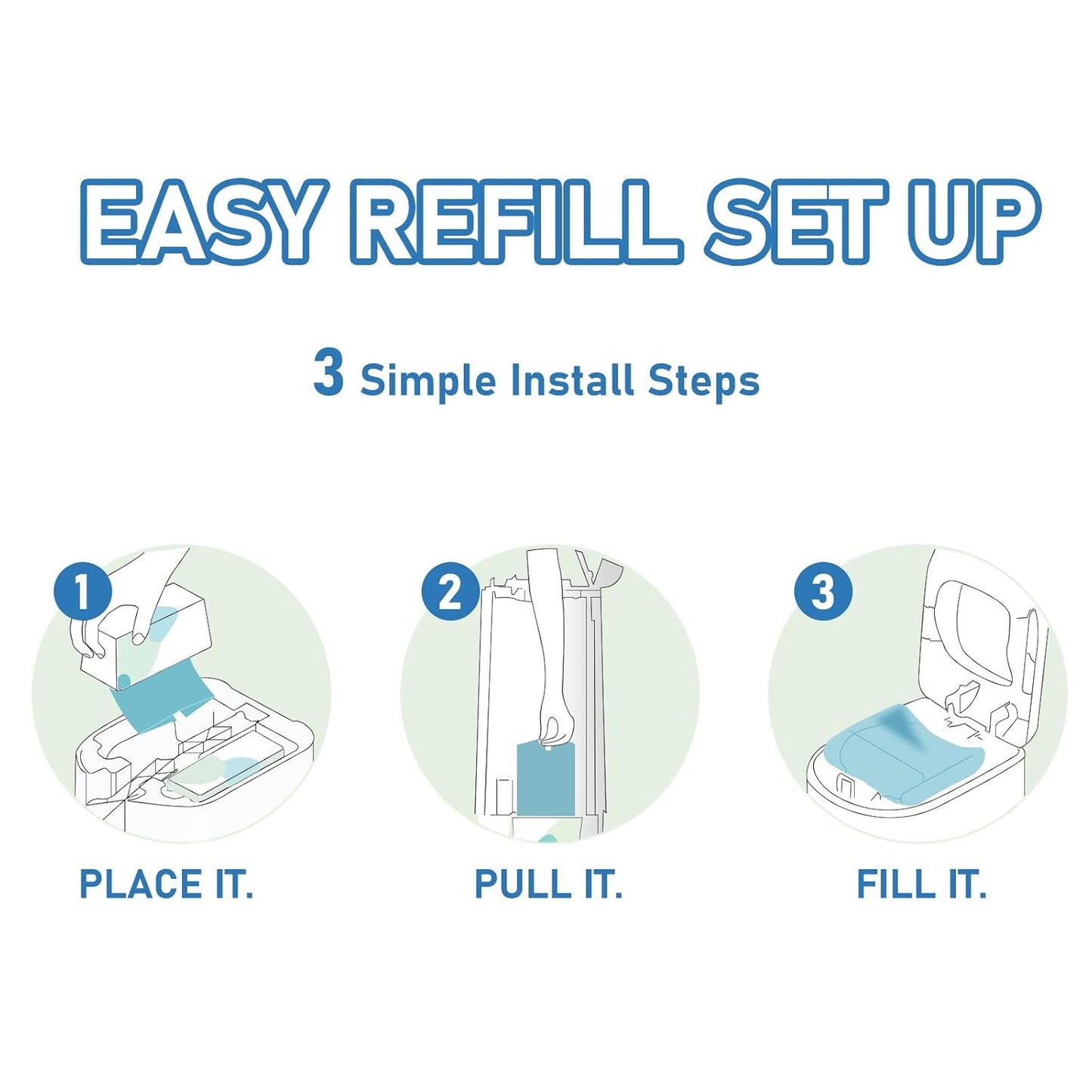 EASY REFILL SET UP

3 Simple Install Steps

1

PLACE IT.

2

PULL IT.

3

FILL IT.