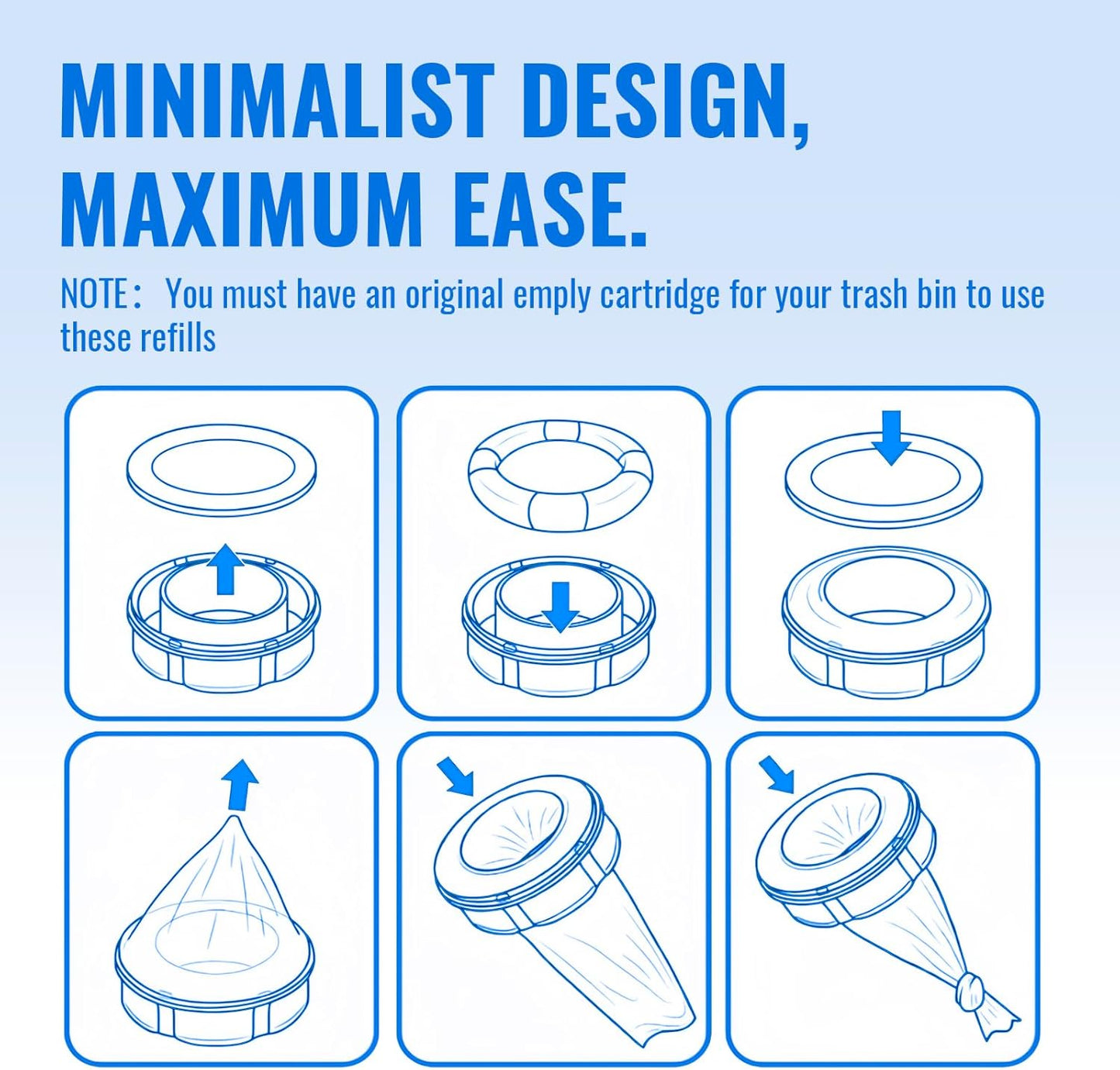 MINIMALIST DESIGN, MAXIMUM EASE.

NOTE： You must have an original emply cartridge for your trash bin to use these refills