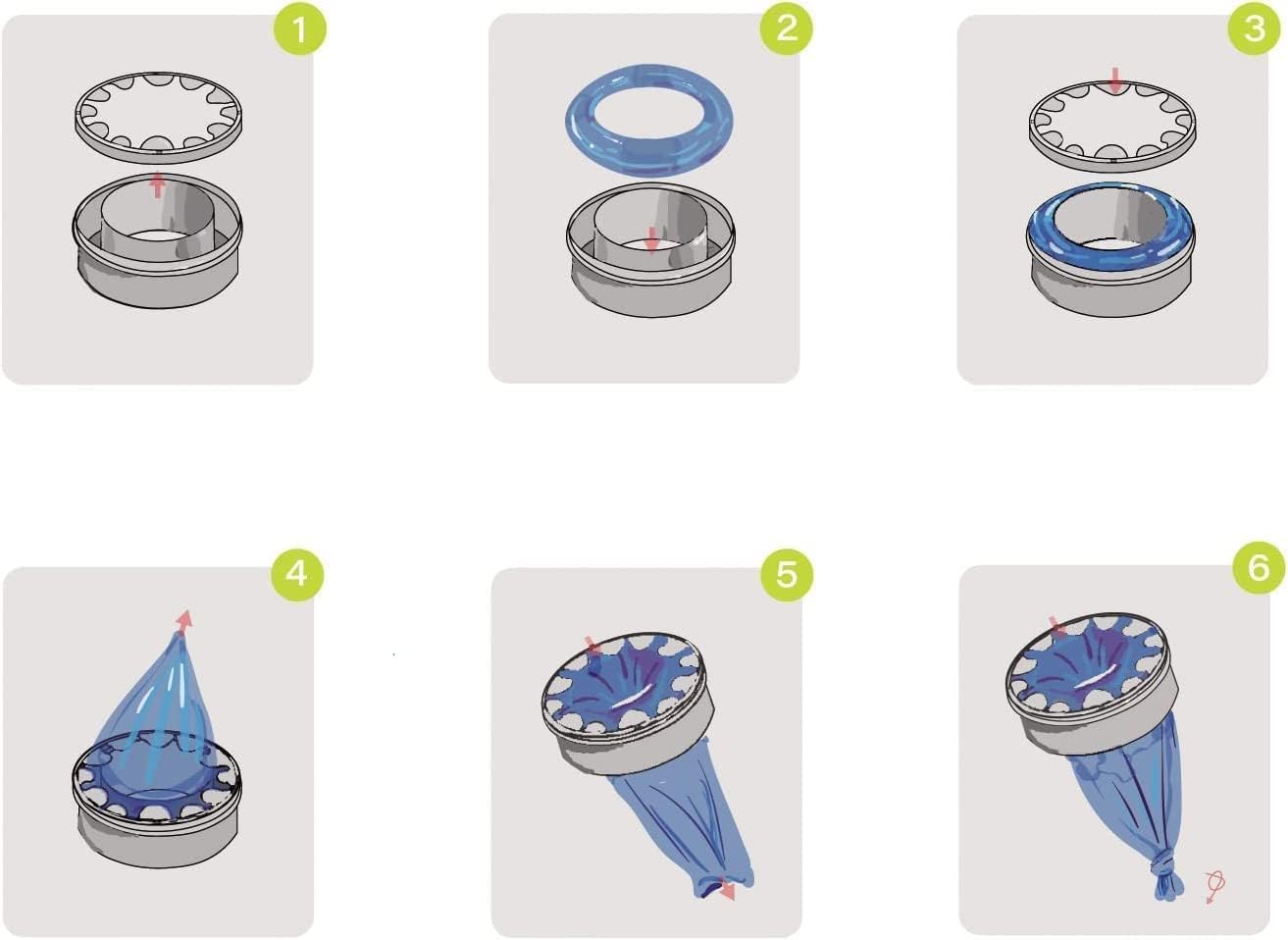 1

2

3

4

5

6