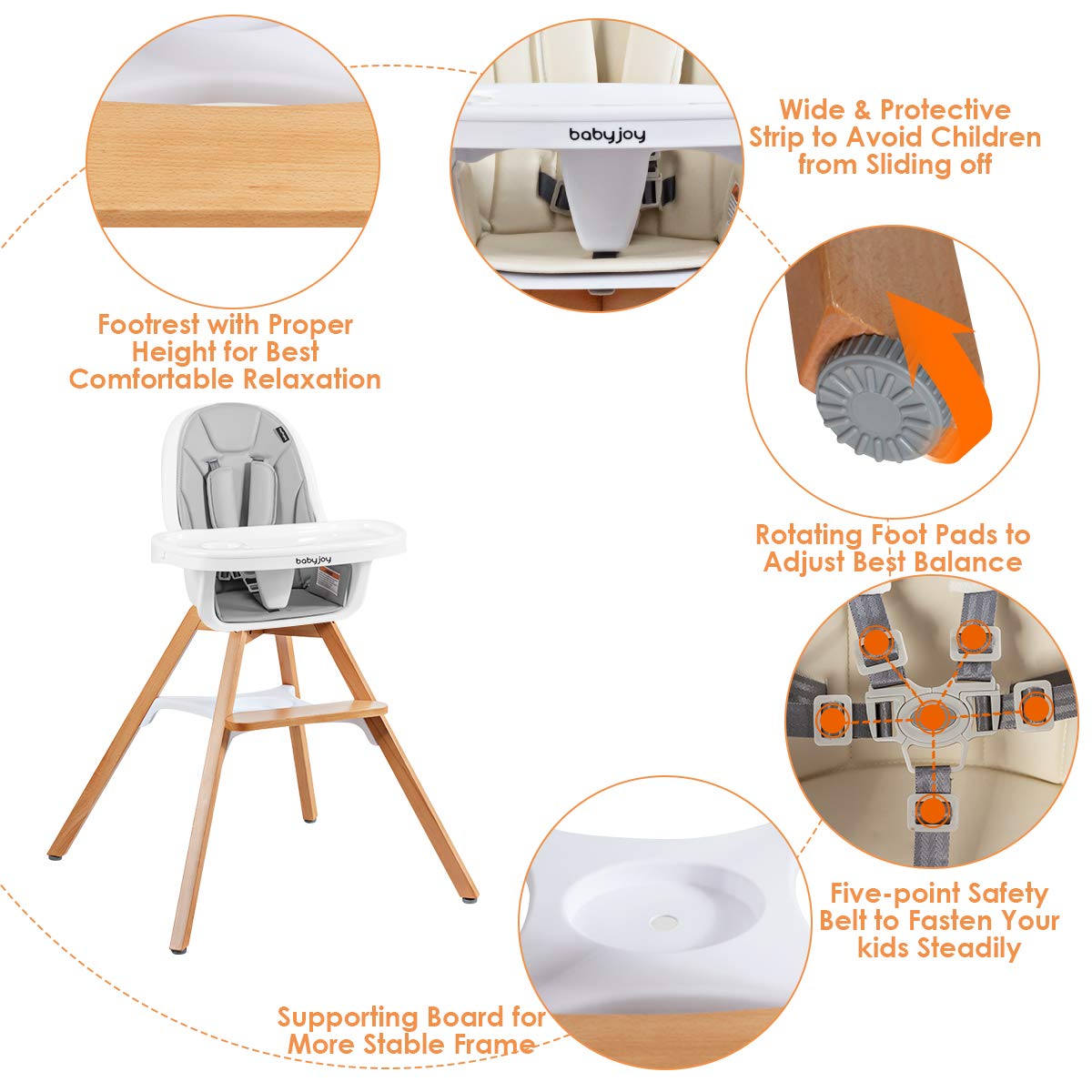 babyjoy

Wide & Protective Strip to Avoid Children from Sliding off

Footrest with Proper Height for Best Comfortable Relaxation

babyjoy

Rotating Foot Pads to Adjust Best Balance

Five-point Safety Belt to Fasten Your kids Steadily

Supporting Board for More Stable Frame