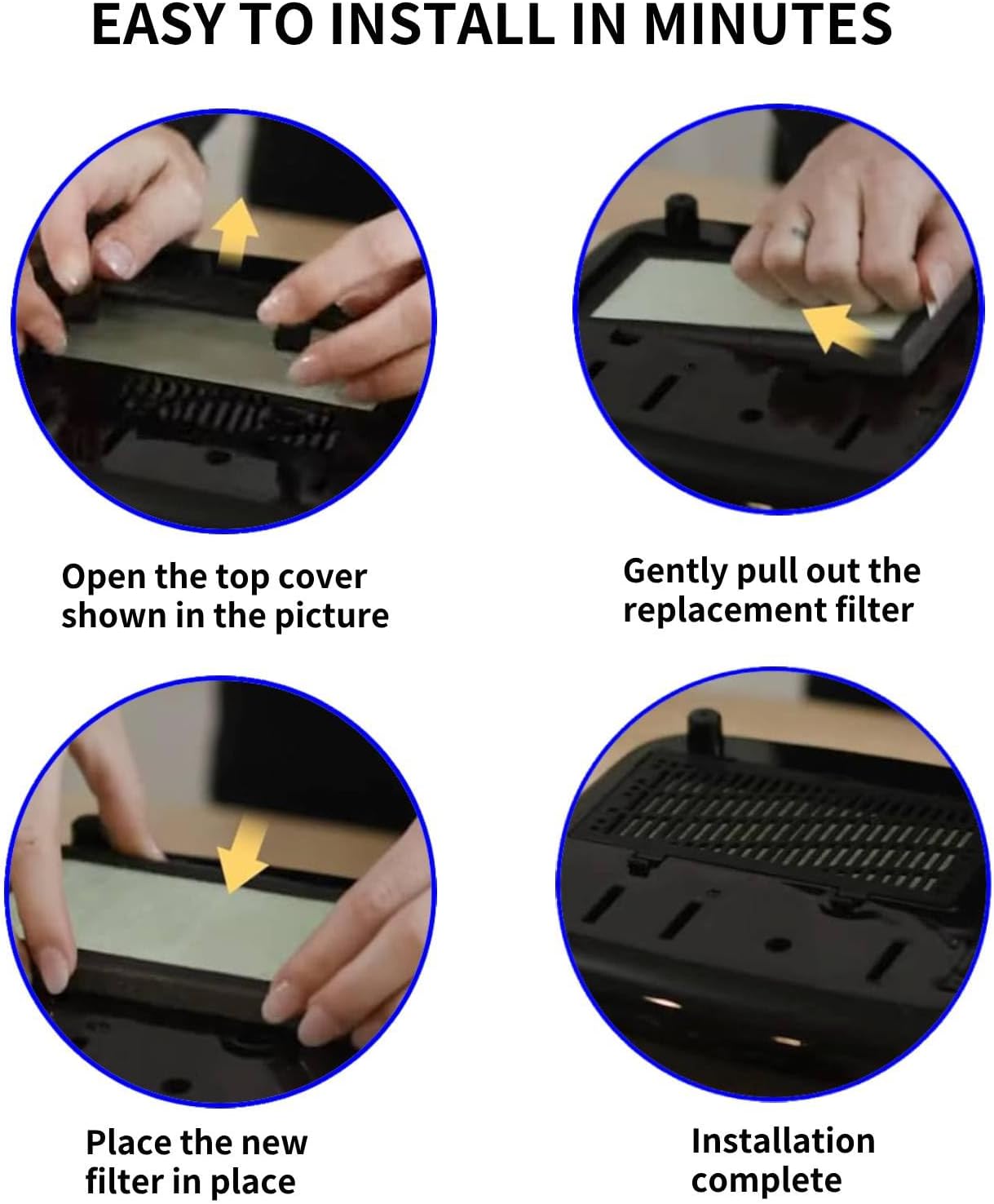 EASY TO INSTALL IN MINUTES

Open the top cover shown in the picture

Gently pull out the replacement filter

Place the new filter in place

Installation complete