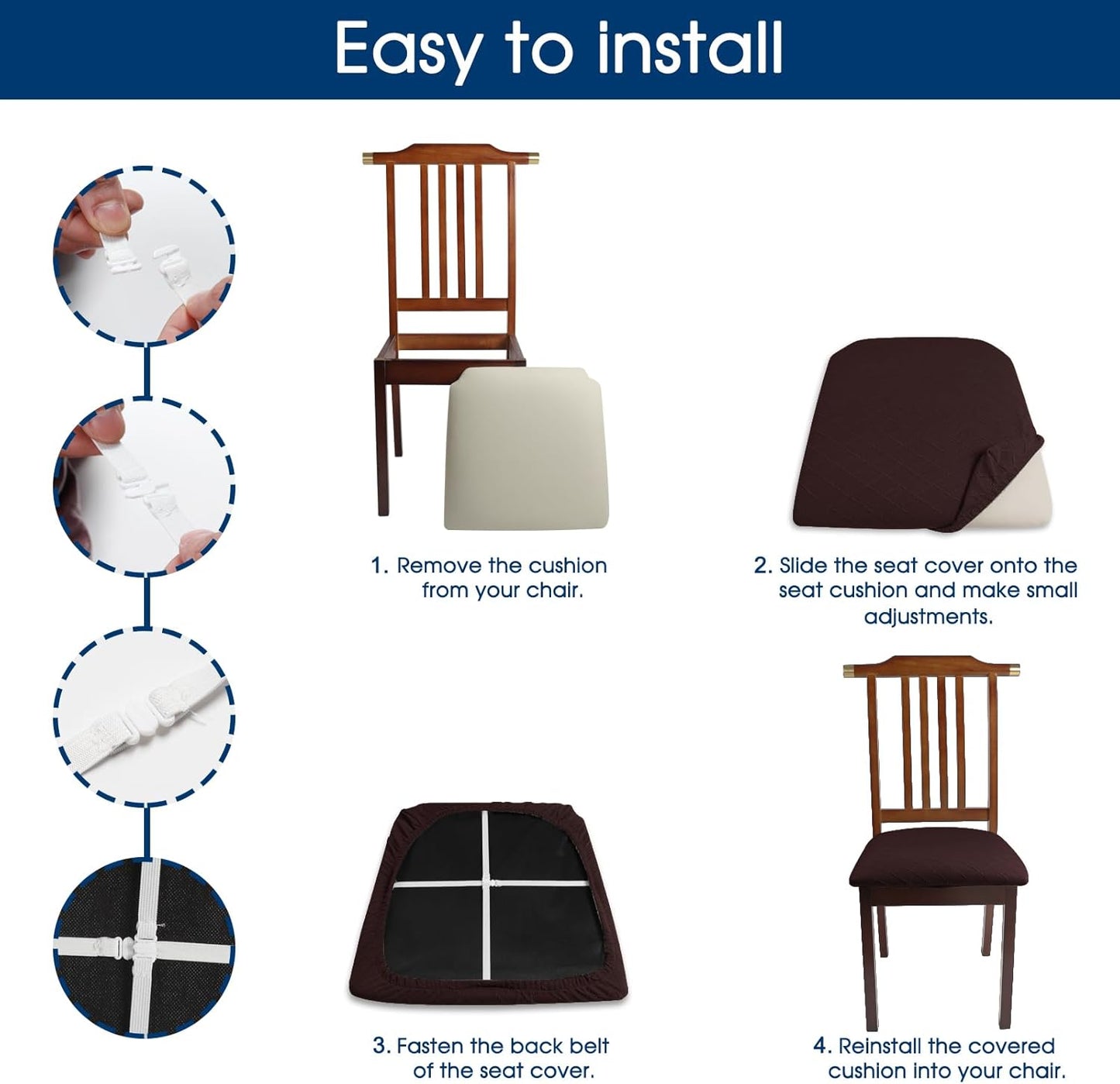 Easy to install

1. Remove the cushion from your chair.

2. Slide the seat cover onto the seat cushion and make small adjustments.

3. Fasten the back belt of the seat cover.

4. Reinstall the covered cushion into your chair.