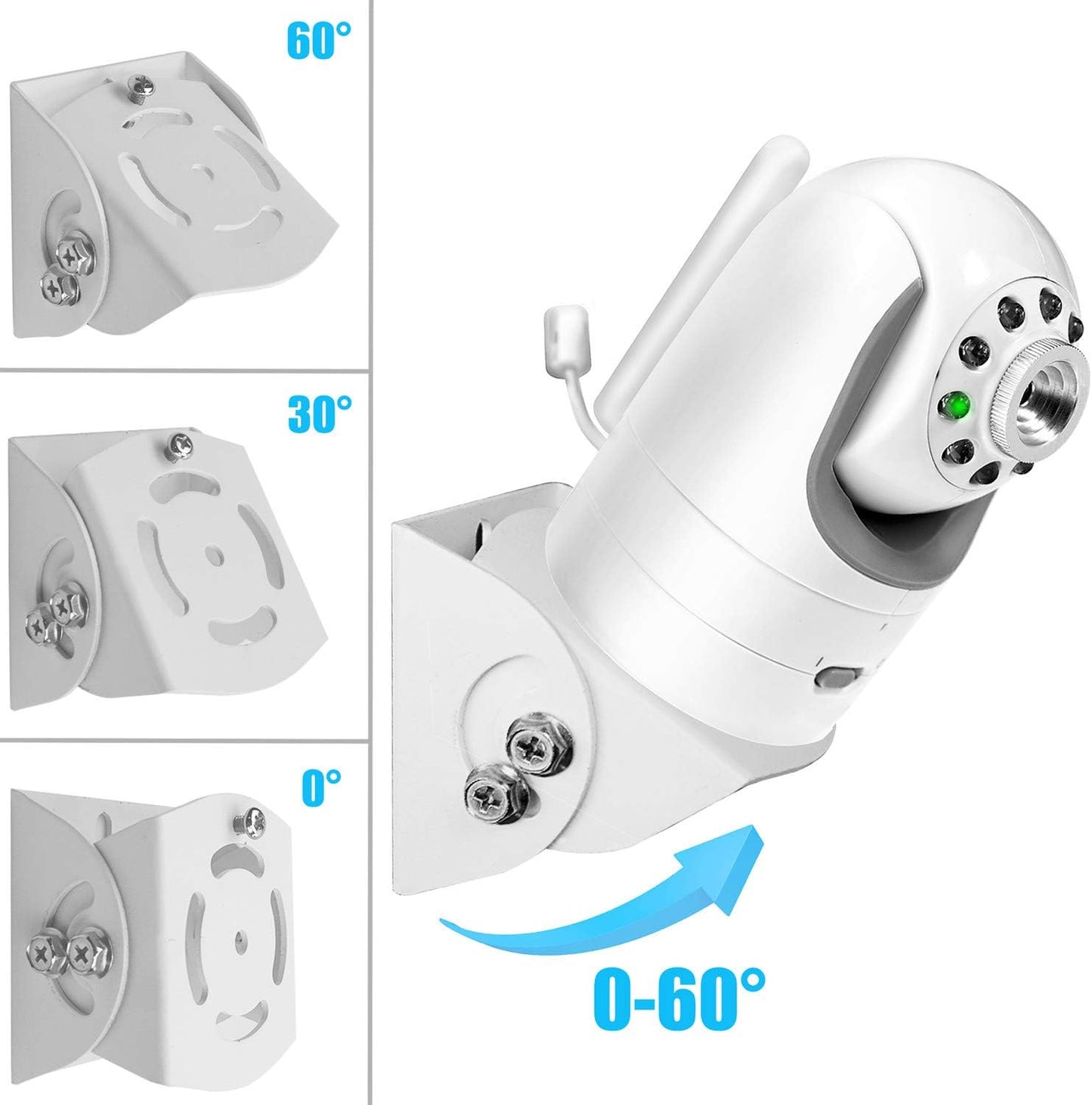 60°

30°

0°

0-60°