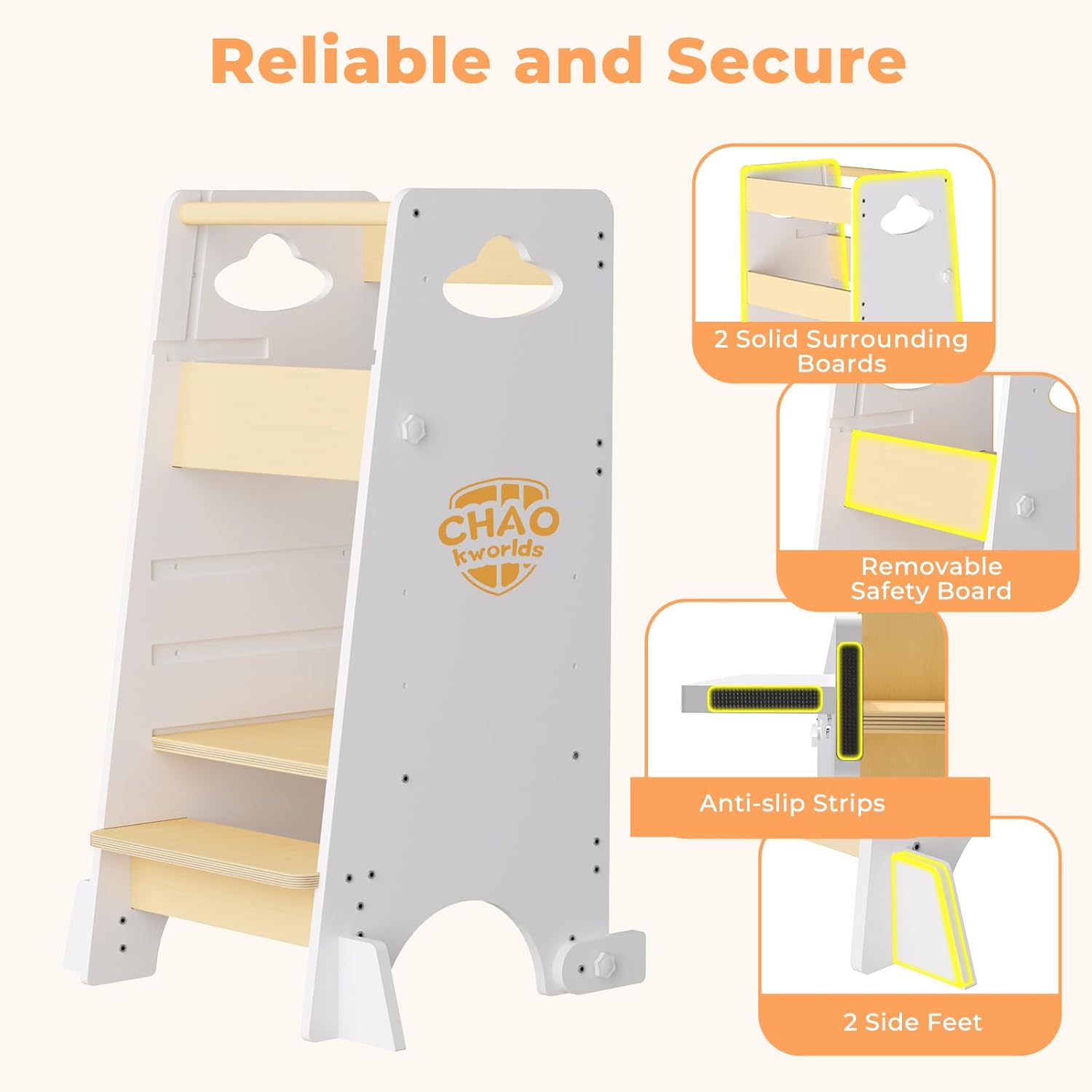 Reliable and Secure

CHAO kworlds

2 Solid Surrounding Boards

Removable Safety Board

Anti-slip Strips

2 Side Feet