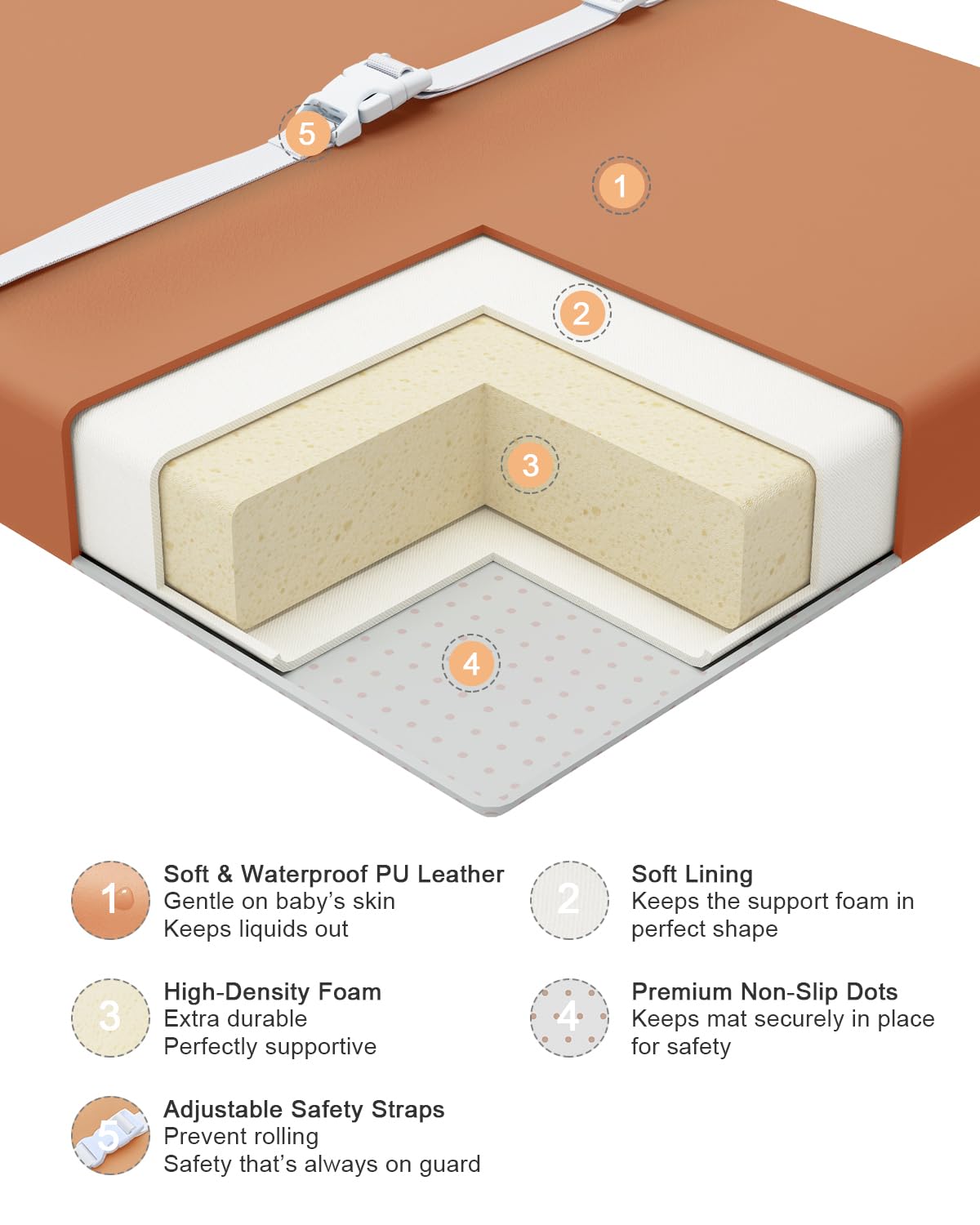 5

1

2

3

4

1 Soft & Waterproof PU Leather
Gentle on baby's skin
Keeps liquids out

2 Soft Lining
Keeps the support foam in perfect shape

3 High-Density Foam
Extra durable
Perfectly supportive

4 Premium Non-Slip Dots
Keeps mat securely in place for safety

5 Adjustable Safety Straps
Prevent rolling
Safety that's always on guard