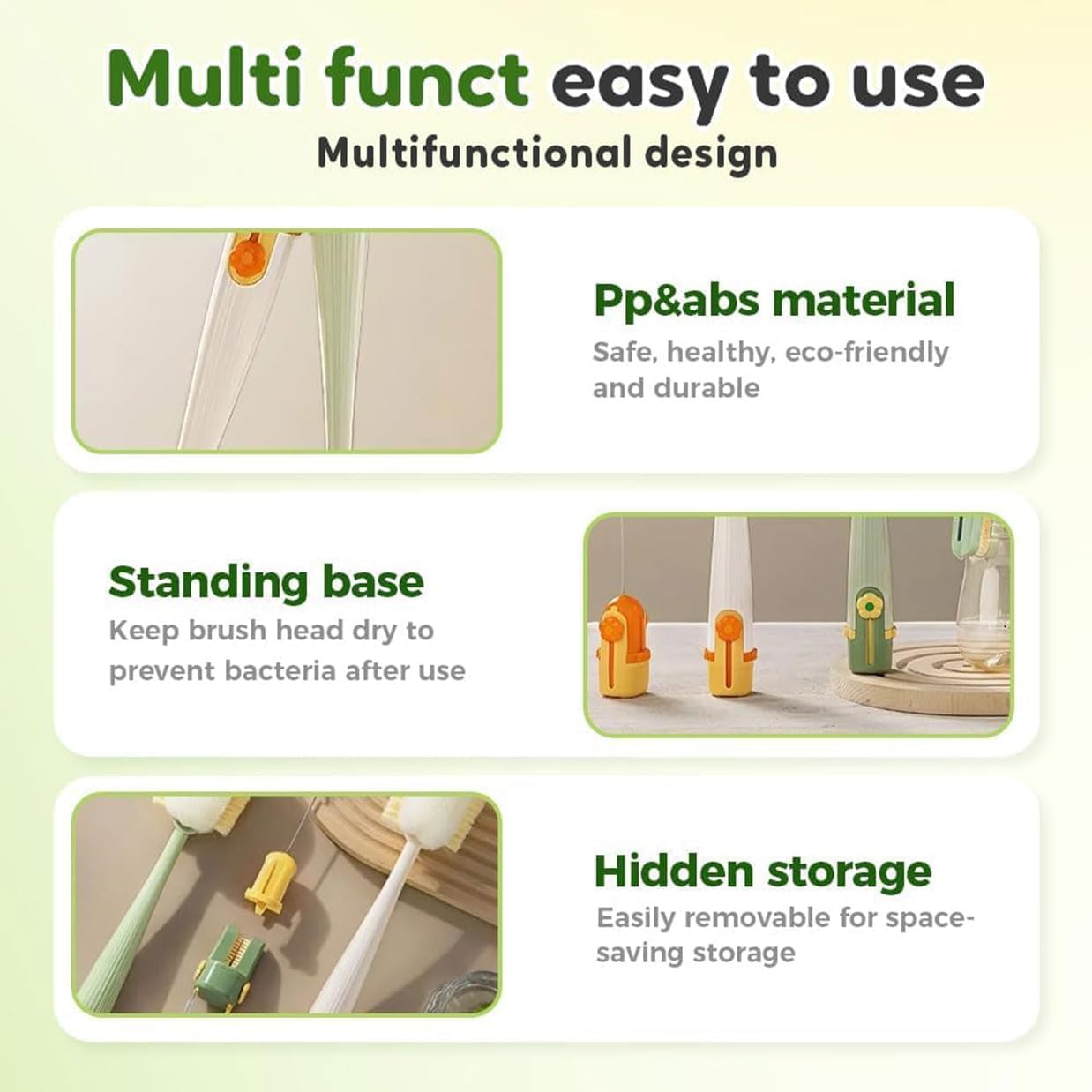 Multi funct easy to use

Multifunctional design

Pp&abs material

Safe, healthy, eco-friendly and durable

Standing base

Keep brush head dry to prevent bacteria after use

Hidden storage

Easily removable for space-saving storage