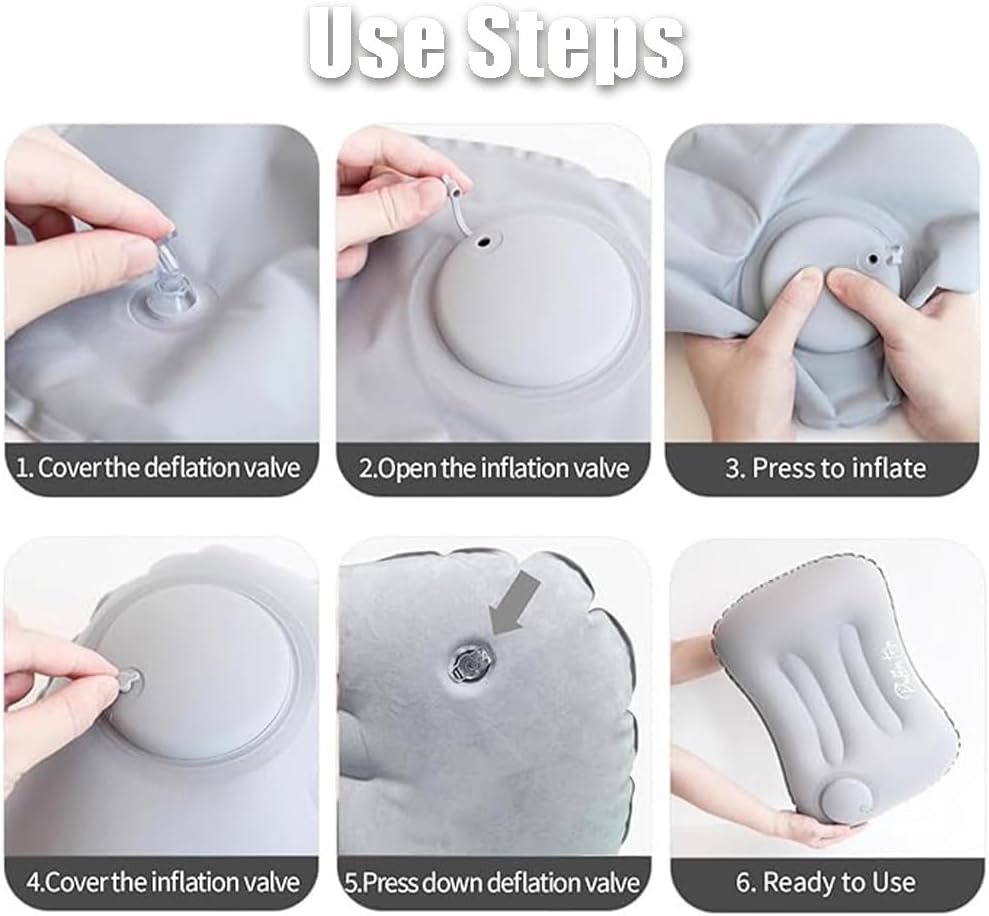 Use Steps

1. Cover the deflation valve

2.Open the inflation valve

3. Press to inflate

4.Cover the inflation valve

5.Press down deflation valve

6. Ready to Use