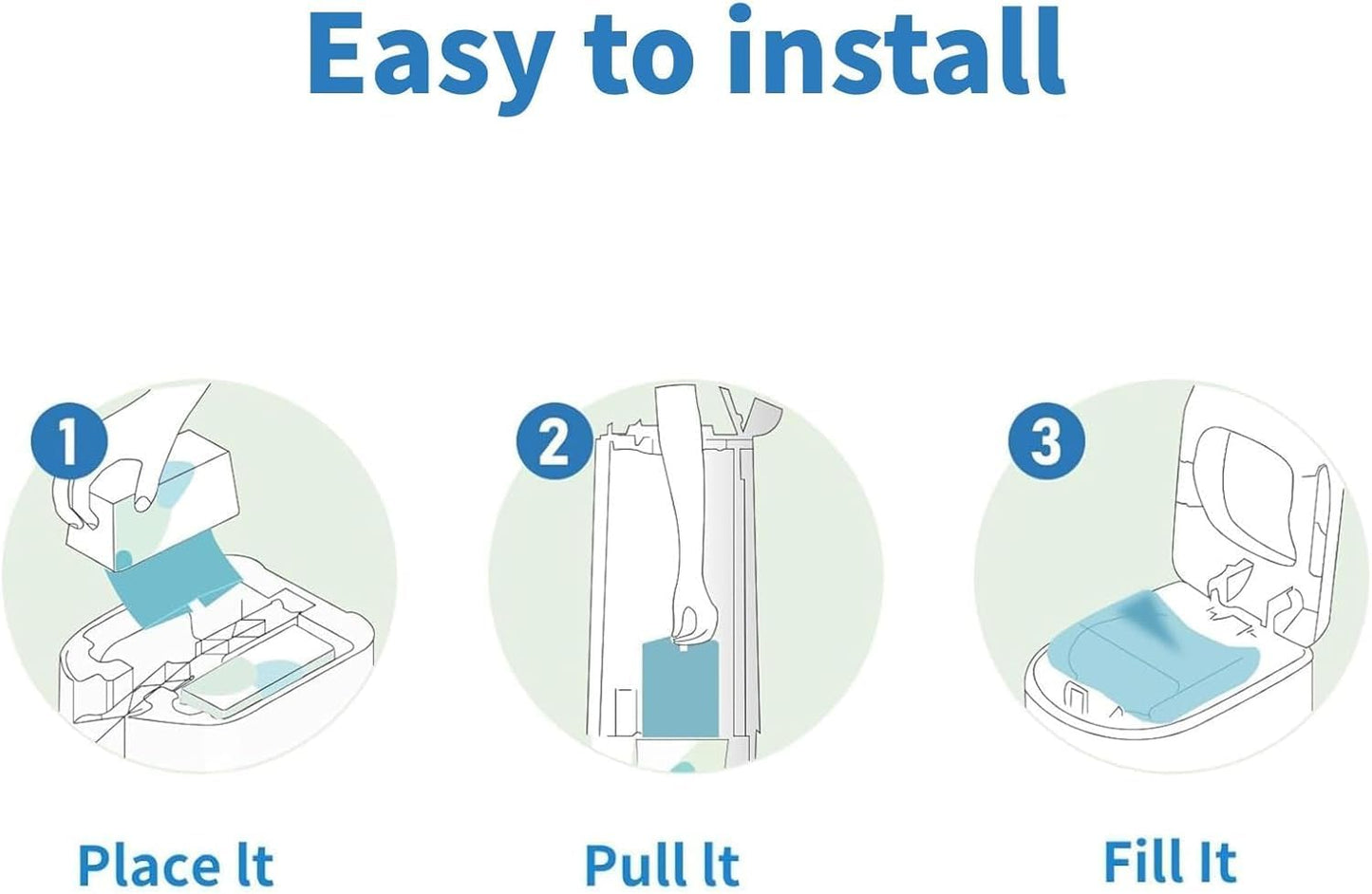 Easy to install

1

2

3

Place It

Pull It

Fill It