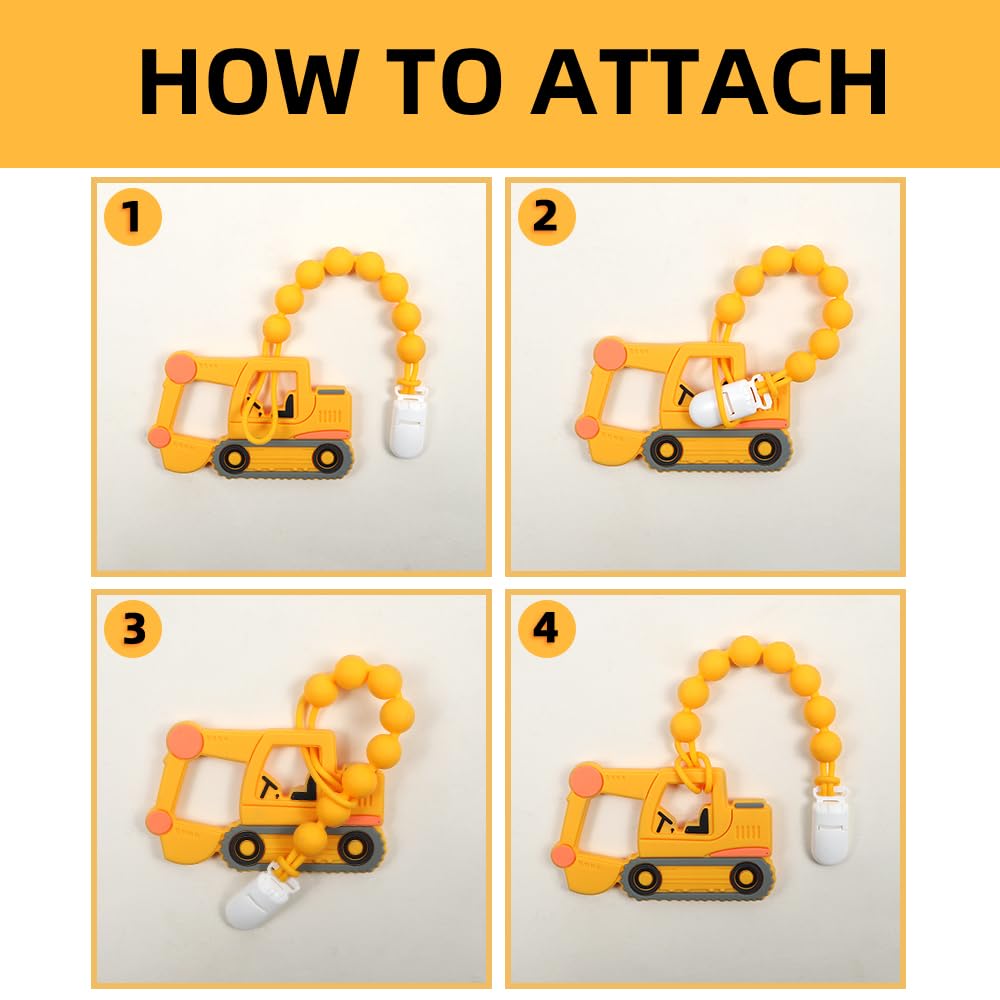 HOW TO ATTACH

1

2

3

4