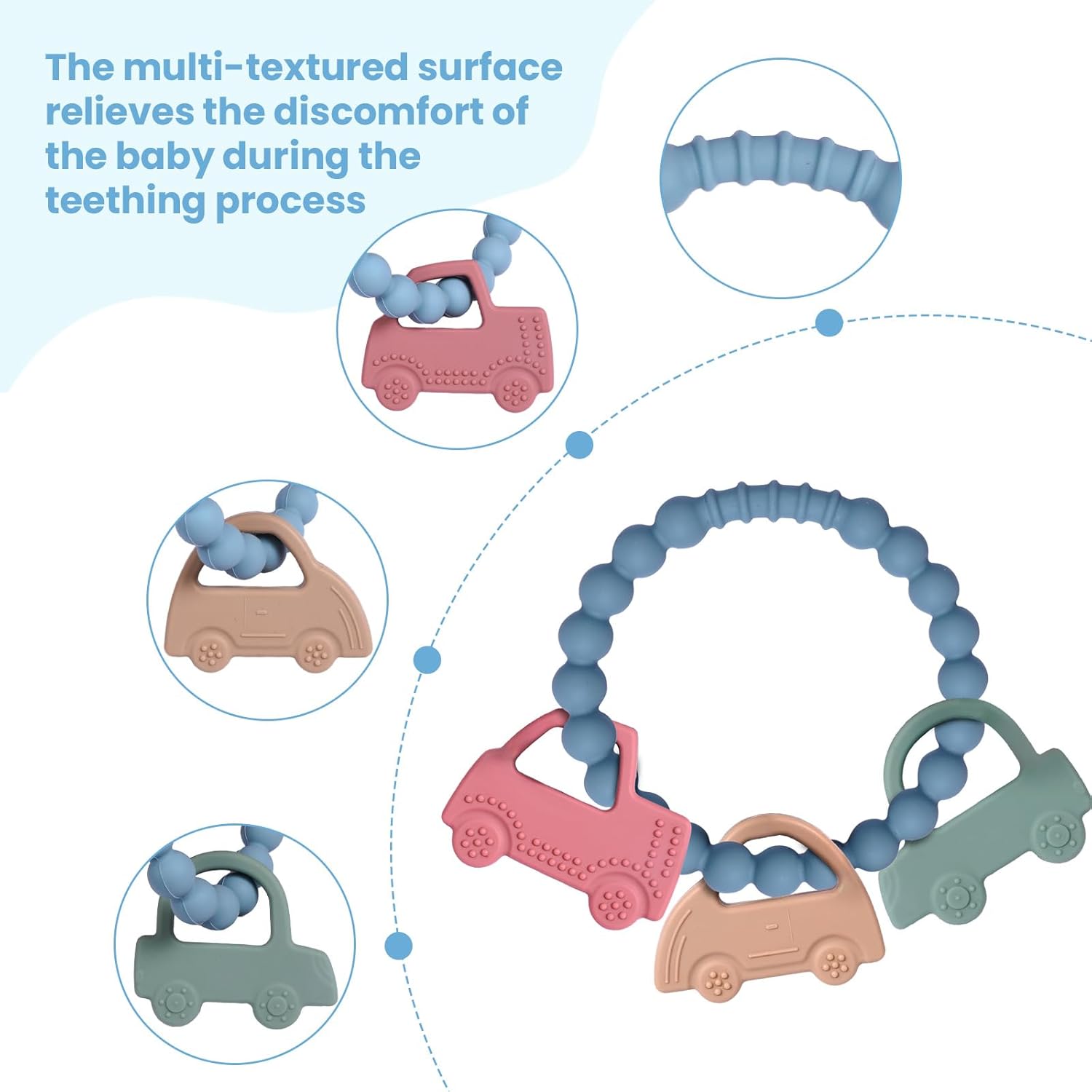 The multi-textured surface relieves the discomfort of the baby during the teething process