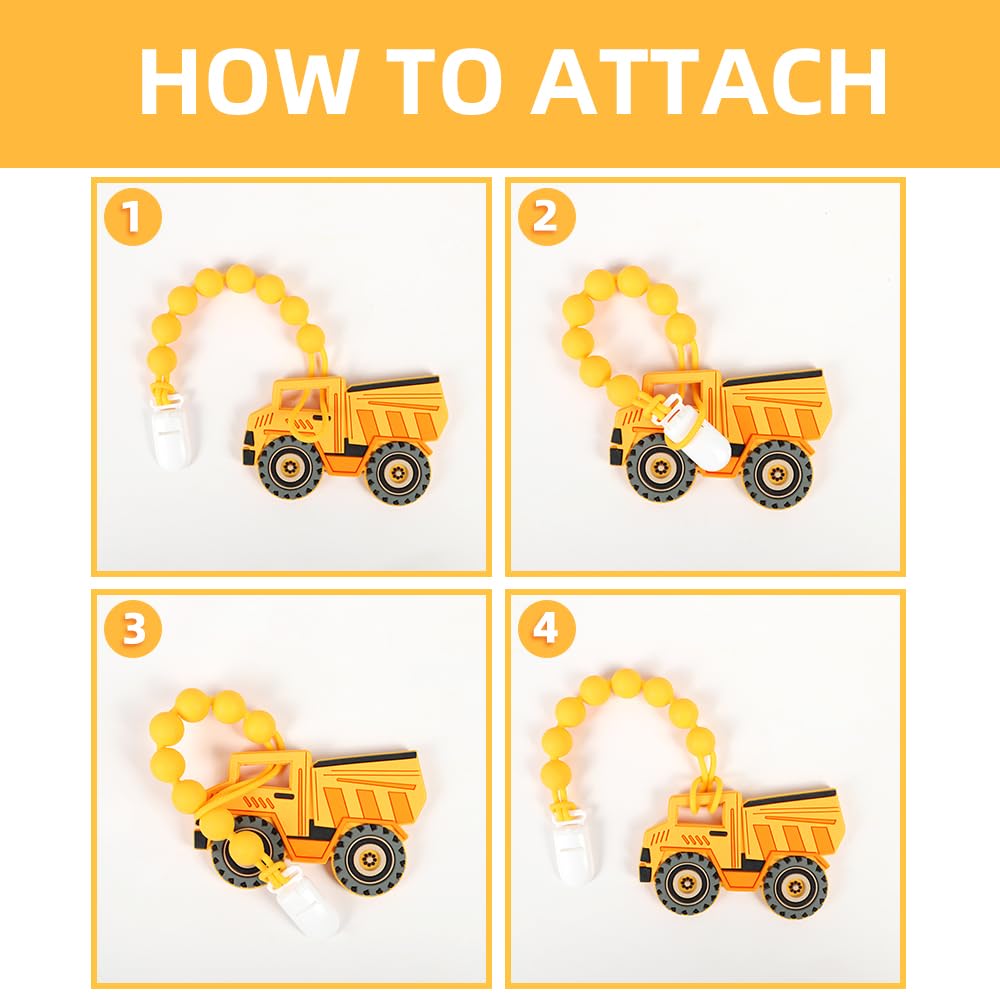 HOW TO ATTACH

1

2

3

4