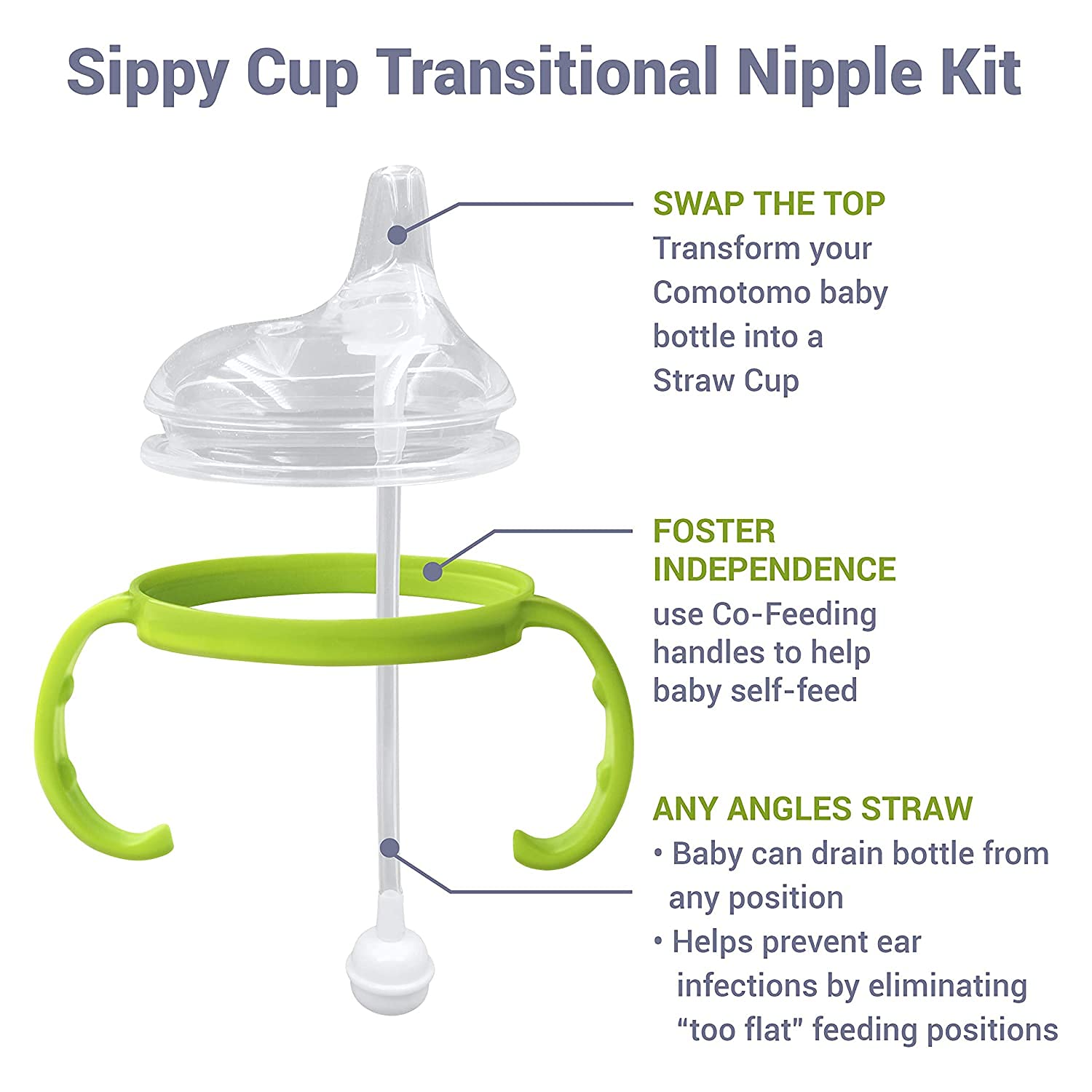 Sippy Cup Transitional Nipple Kit

SWAP THE TOP
Transform your Comotomo baby bottle into a Straw Cup

FOSTER INDEPENDENCE
use Co-Feeding handles to help baby self-feed

ANY ANGLES STRAW
• Baby can drain bottle from any position
• Helps prevent ear infections by eliminating “too flat” feeding positions