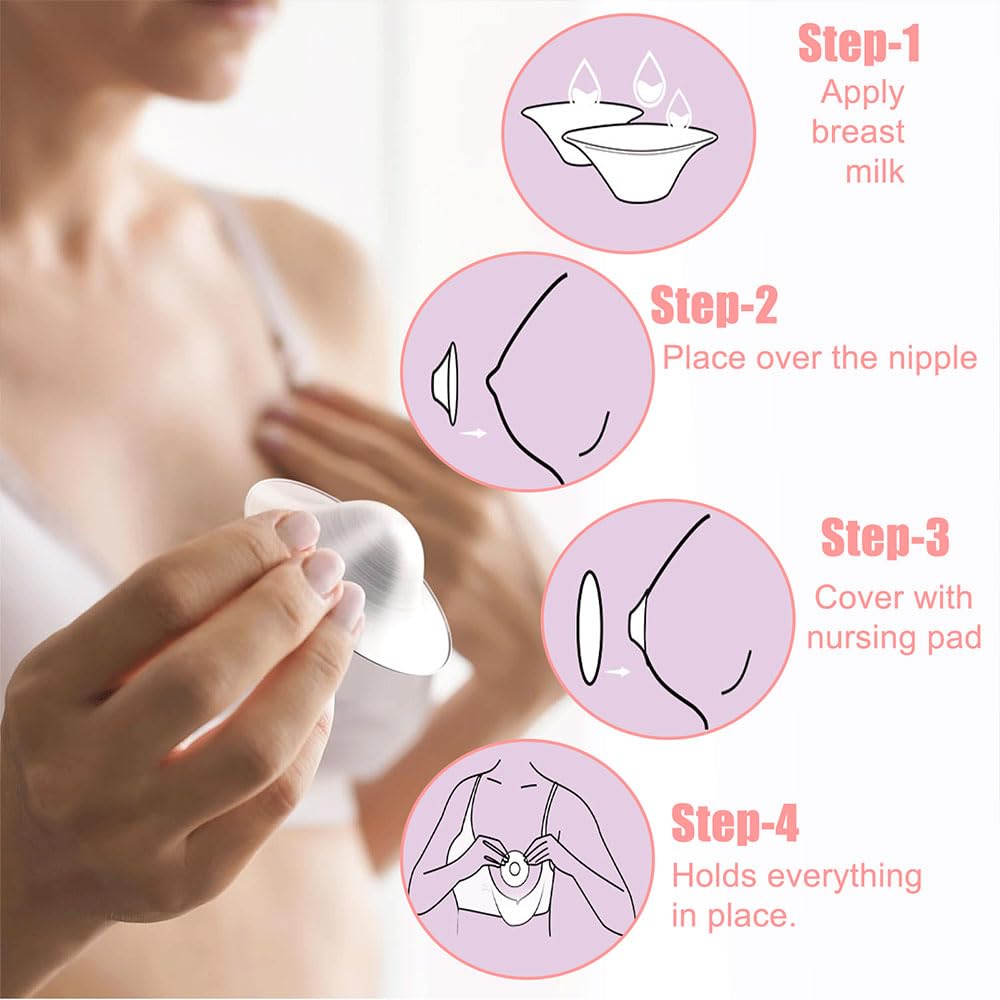 Step-1
Apply breast milk

Step-2
Place over the nipple

Step-3
Cover with nursing pad

Step-4
Holds everything in place.