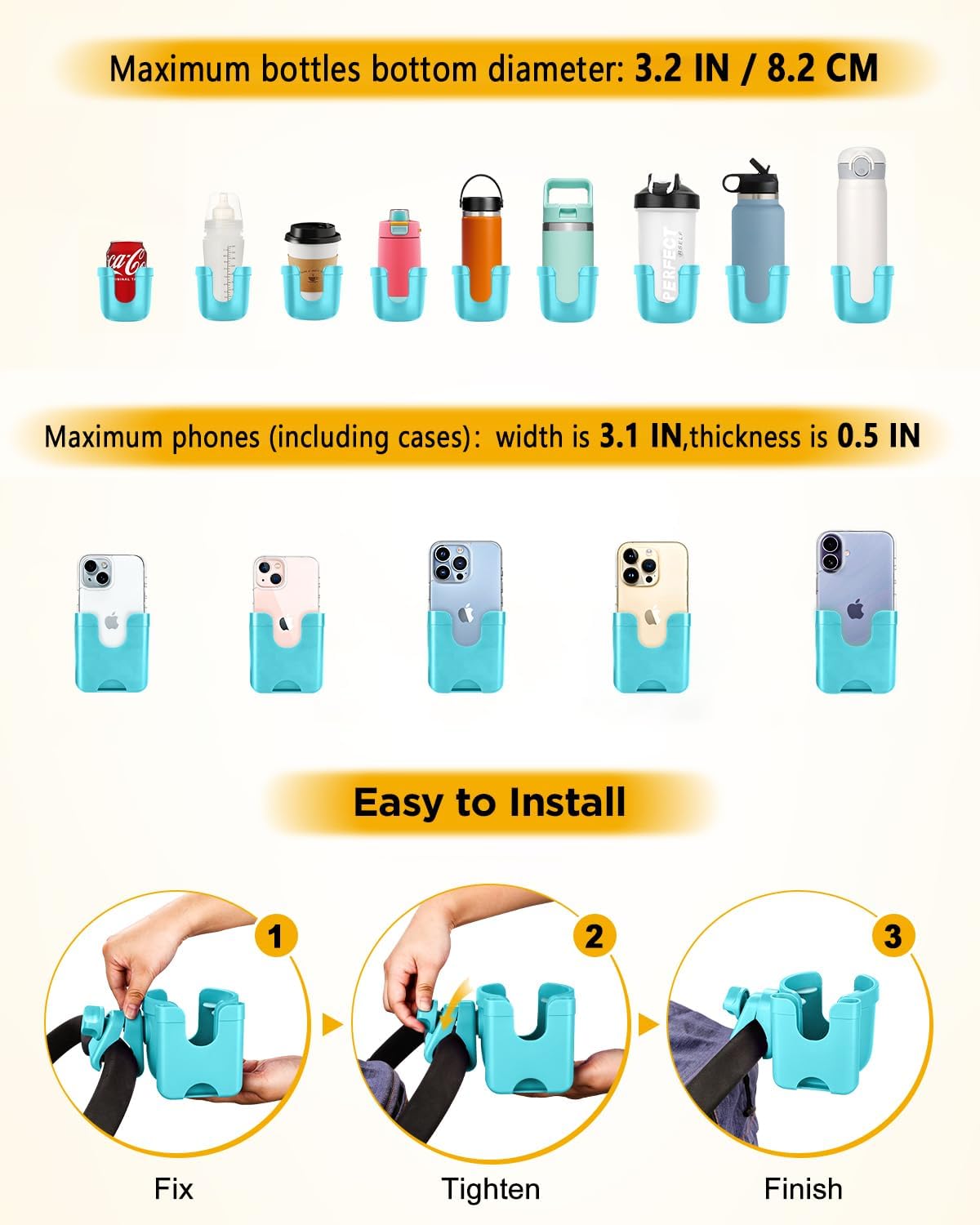 Maximum bottles bottom diameter: 3.2 IN / 8.2 CM

Coca-Cola

PERFECT

Maximum phones (including cases): width is 3.1 IN,thickness is 0.5 IN

Easy to Install

1

2

3

Fix

Tighten

Finish