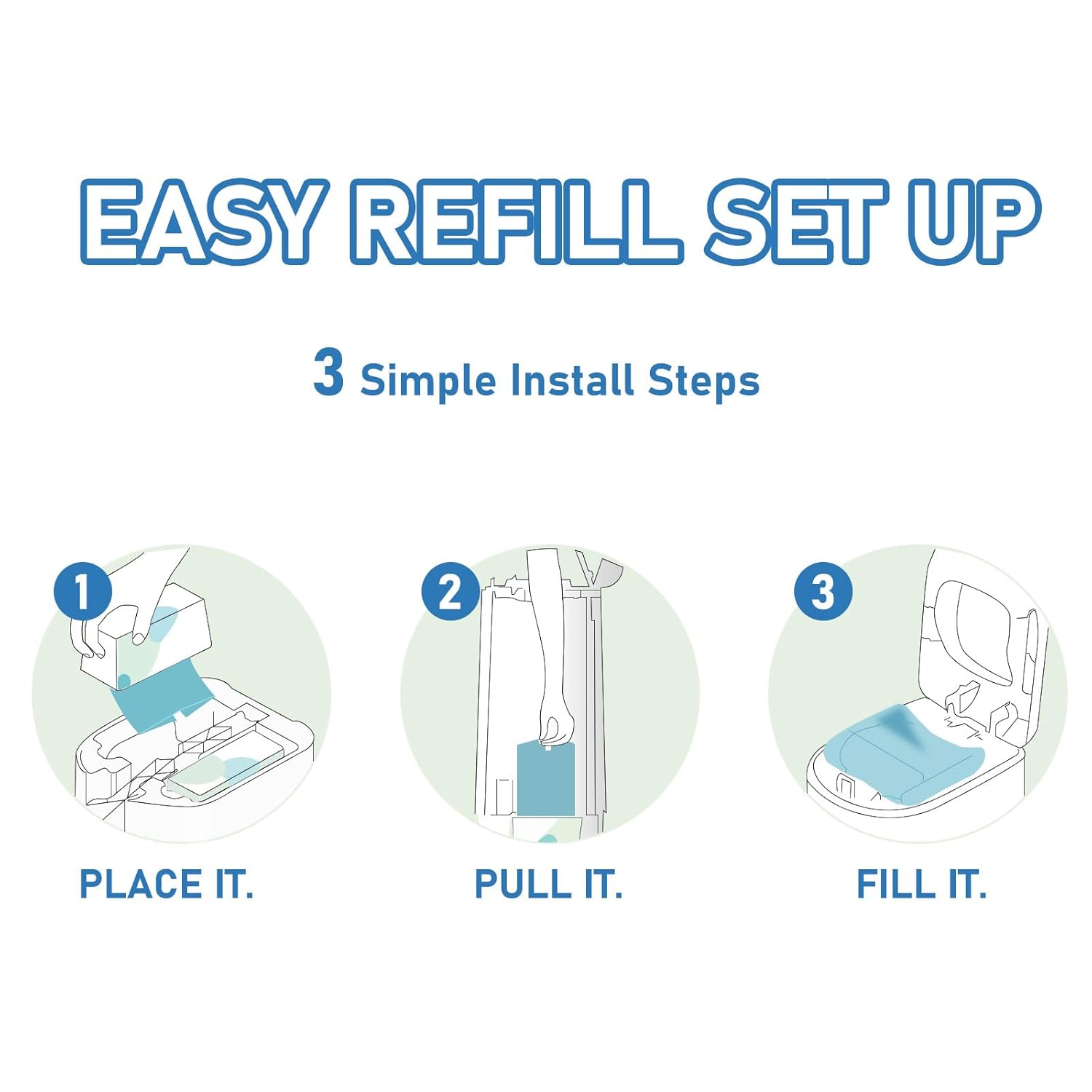 EASY REFILL SET UP

3 Simple Install Steps

1

PLACE IT.

2

PULL IT.

3

FILL IT.