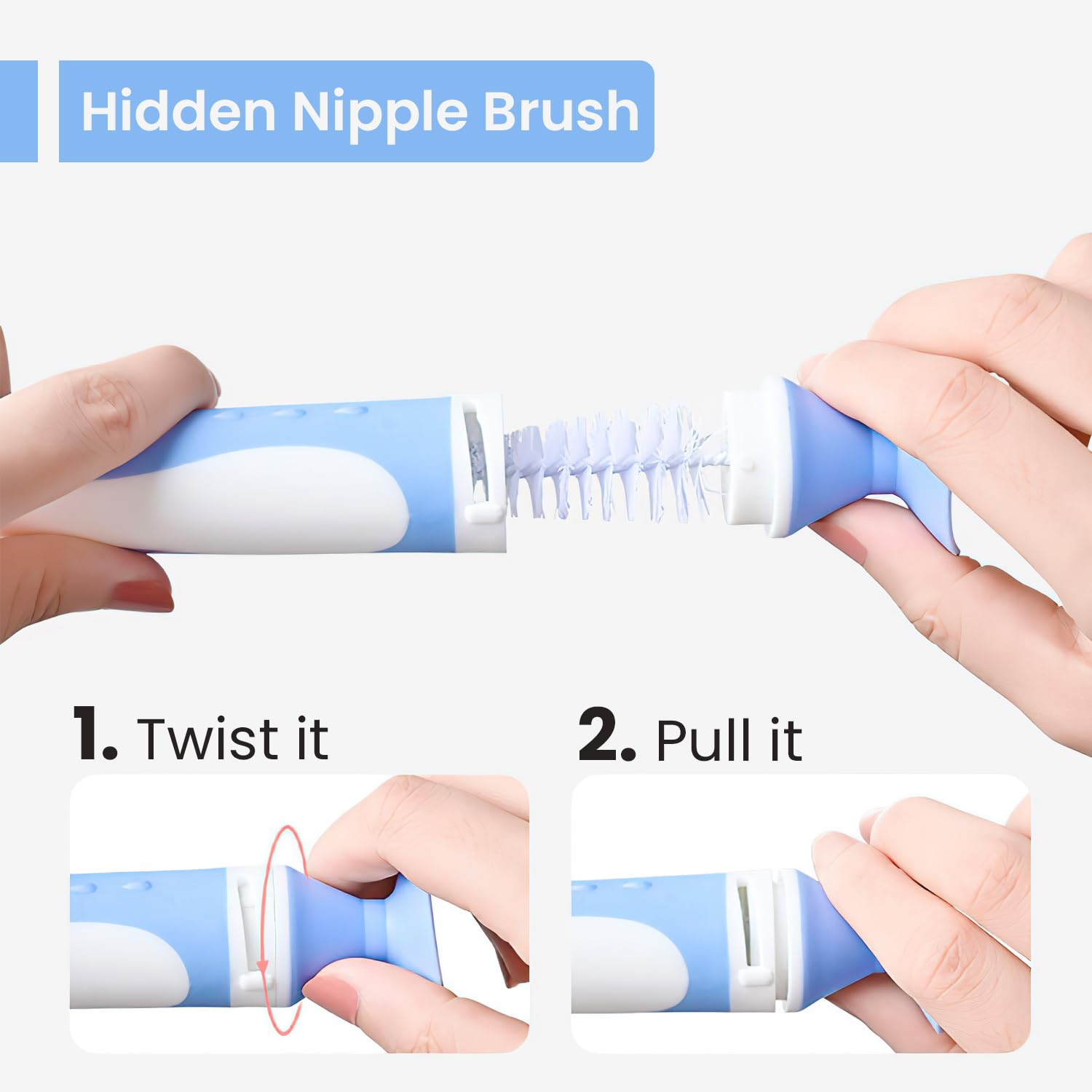 Hidden Nipple Brush

1. Twist it

2. Pull it