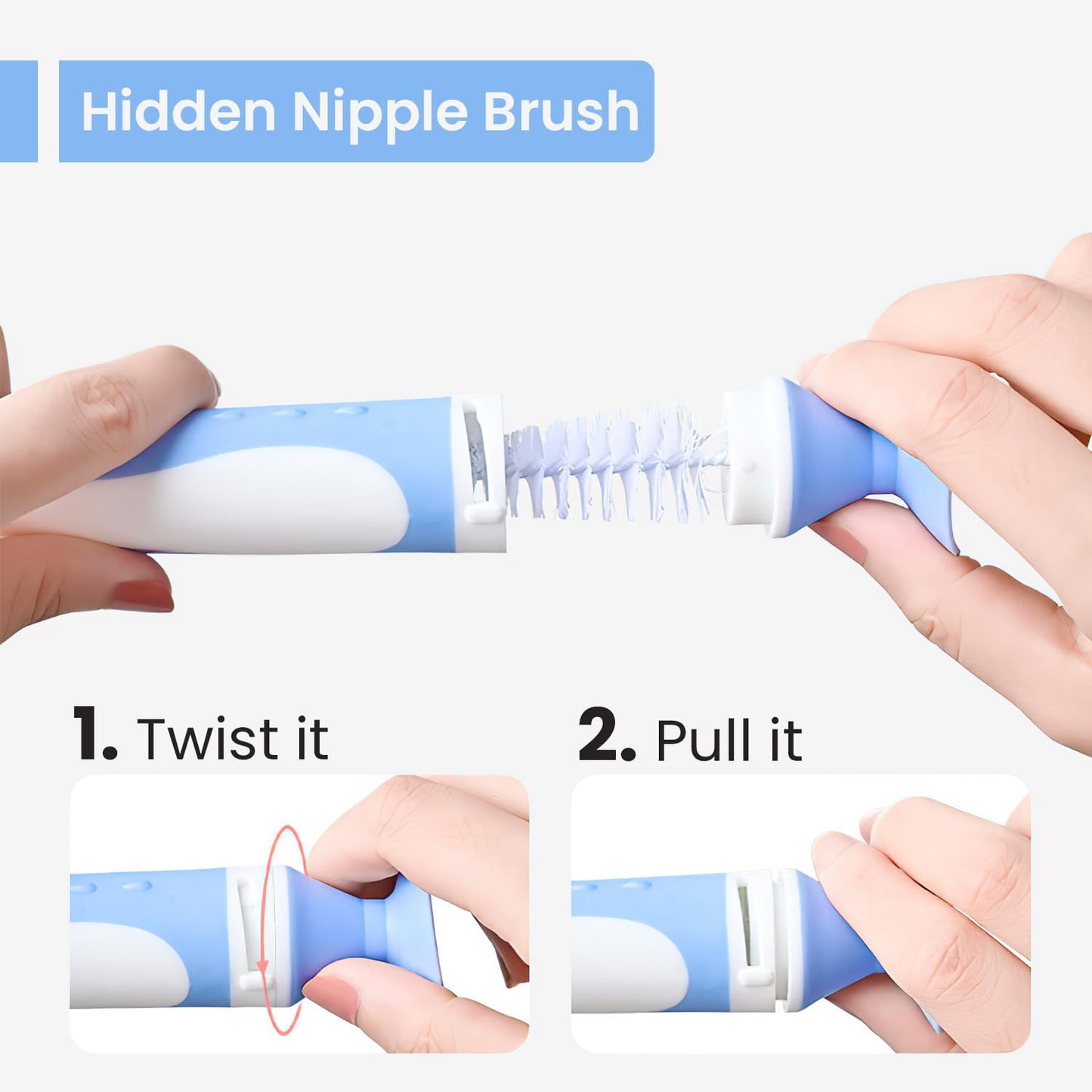 Hidden Nipple Brush

1. Twist it

2. Pull it