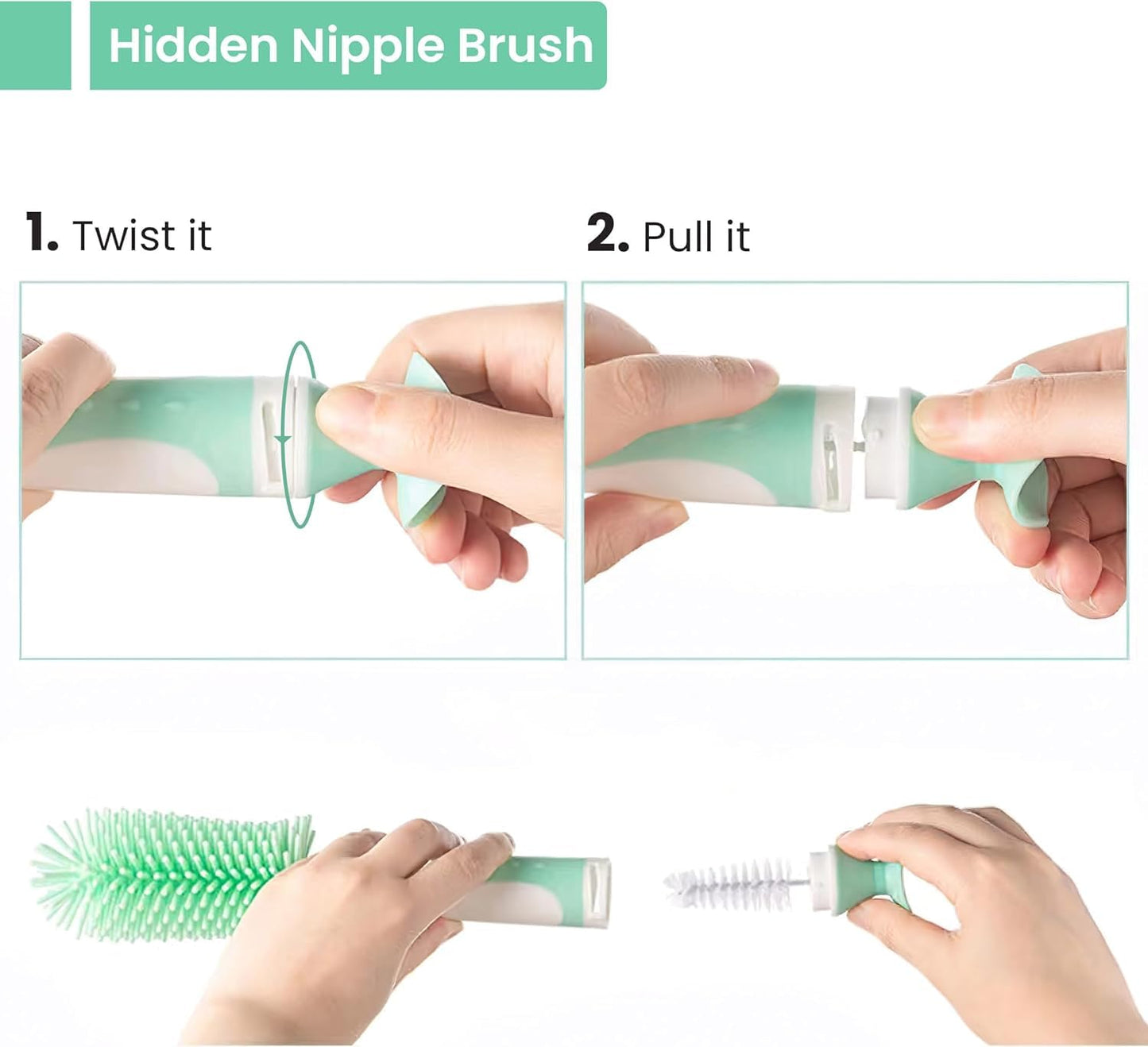 Hidden Nipple Brush

1. Twist it

2. Pull it