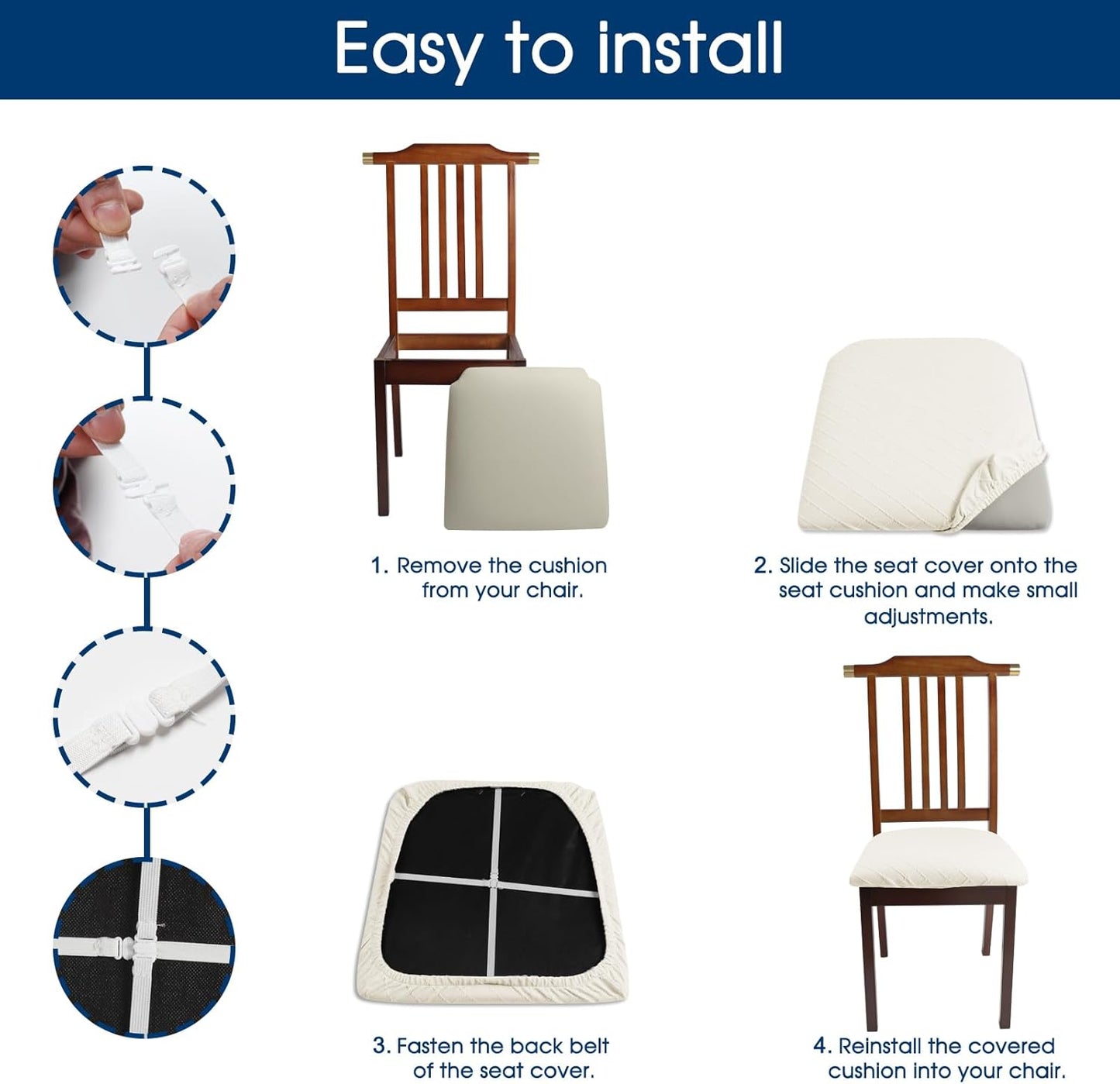 Easy to install

1. Remove the cushion from your chair.

2. Slide the seat cover onto the seat cushion and make small adjustments.

3. Fasten the back belt of the seat cover.

4. Reinstall the covered cushion into your chair.