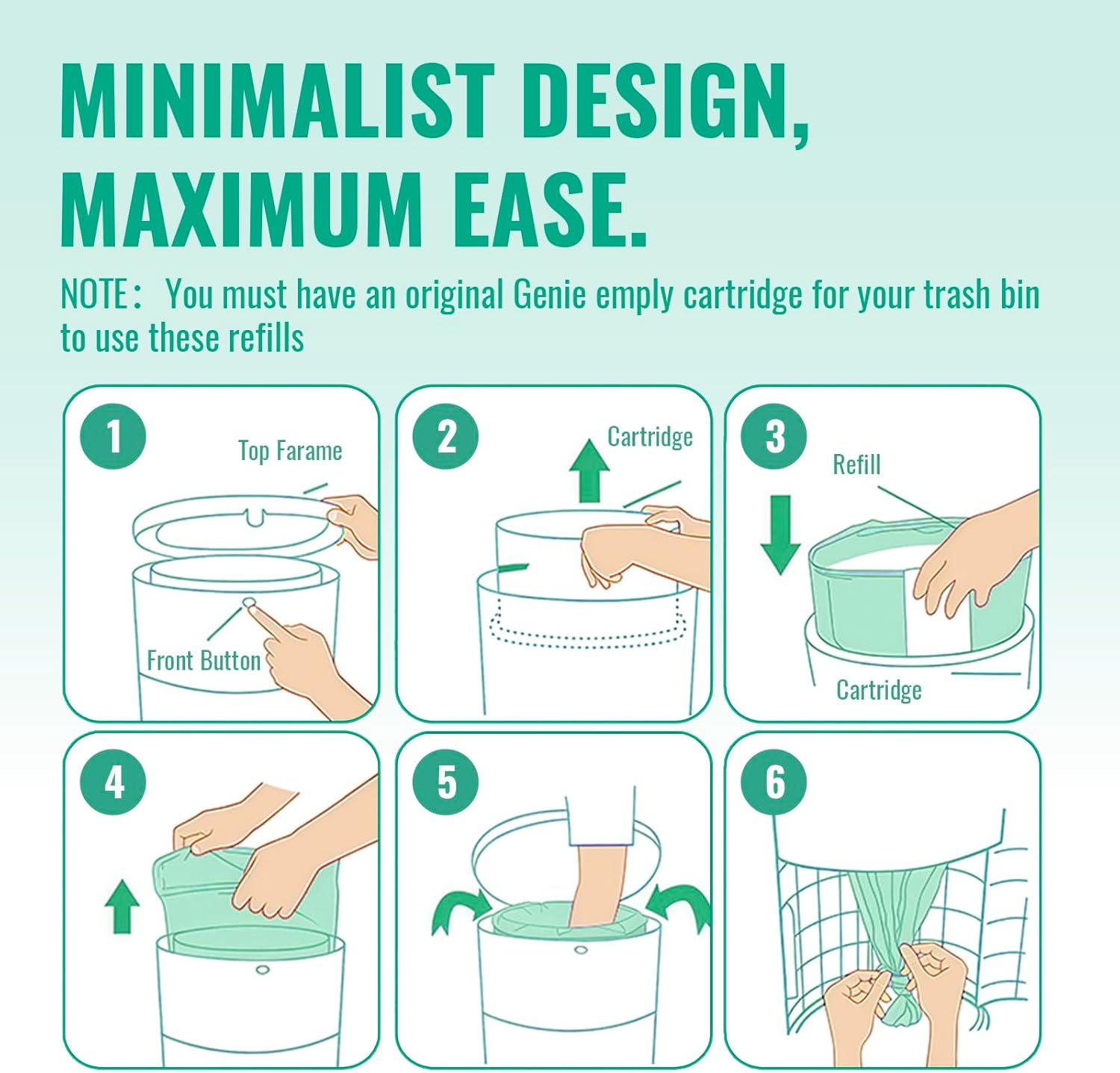 MINIMALIST DESIGN, MAXIMUM EASE.

NOTE： You must have an original Genie emply cartridge for your trash bin to use these refills

1
Top Farame
Front Button

2
Cartridge

3
Refill
Cartridge

4

5

6