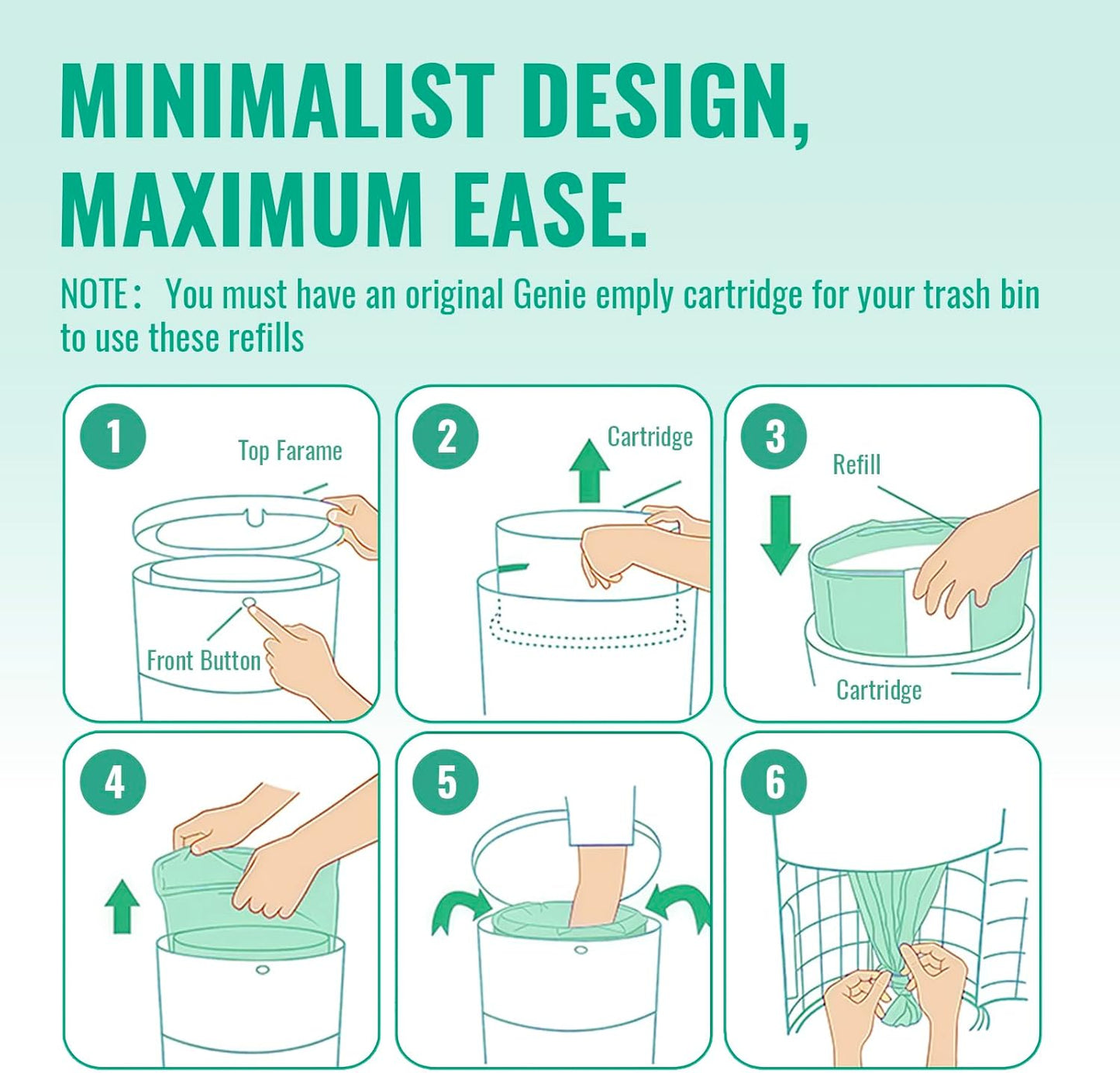 MINIMALIST DESIGN, MAXIMUM EASE.

NOTE: You must have an original Genie emply cartridge for your trash bin to use these refills

1
Top Farame
Front Button

2
Cartridge

3
Refill
Cartridge

4

5

6