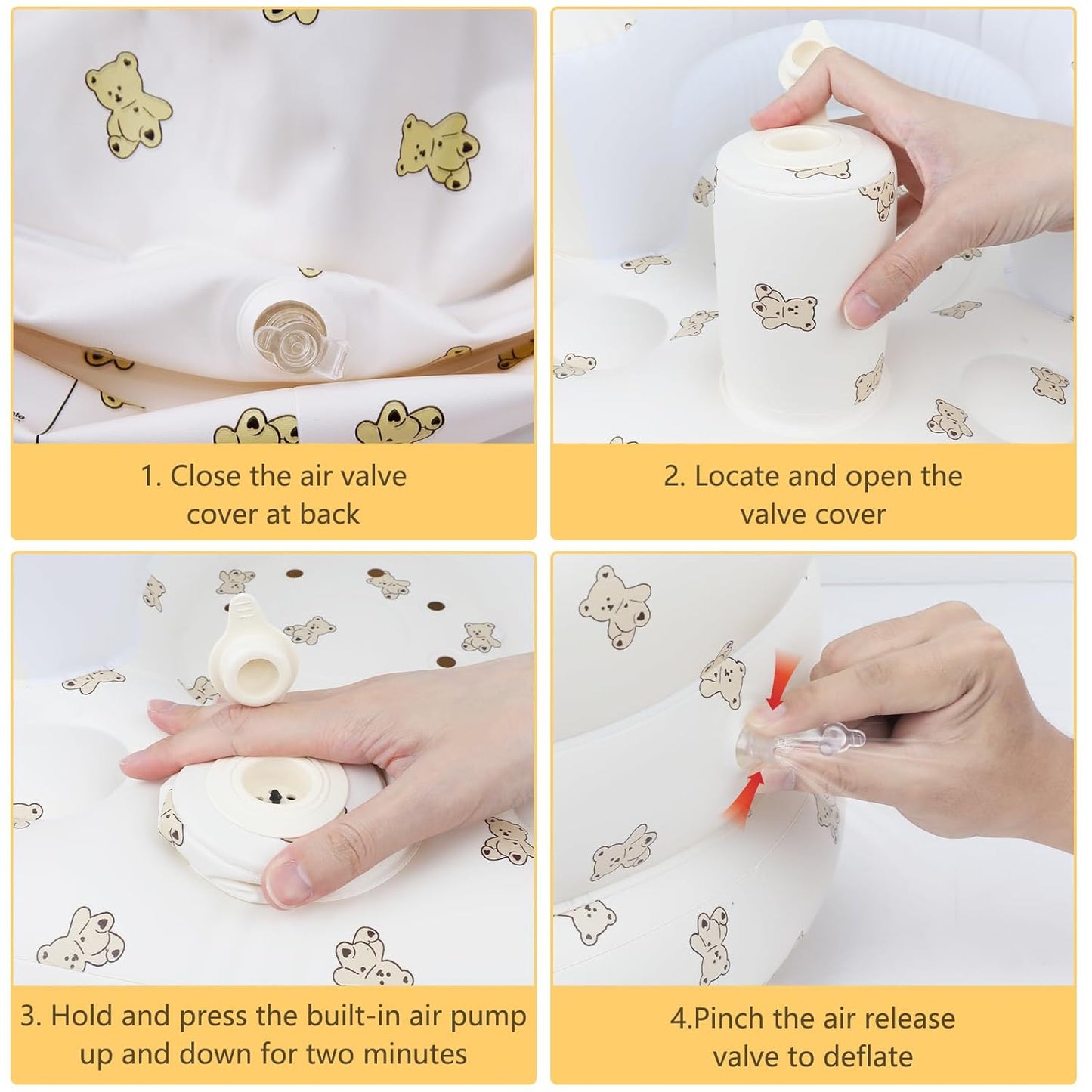 1. Close the air valve cover at back

2. Locate and open the valve cover

3. Hold and press the built-in air pump up and down for two minutes

4.Pinch the air release valve to deflate