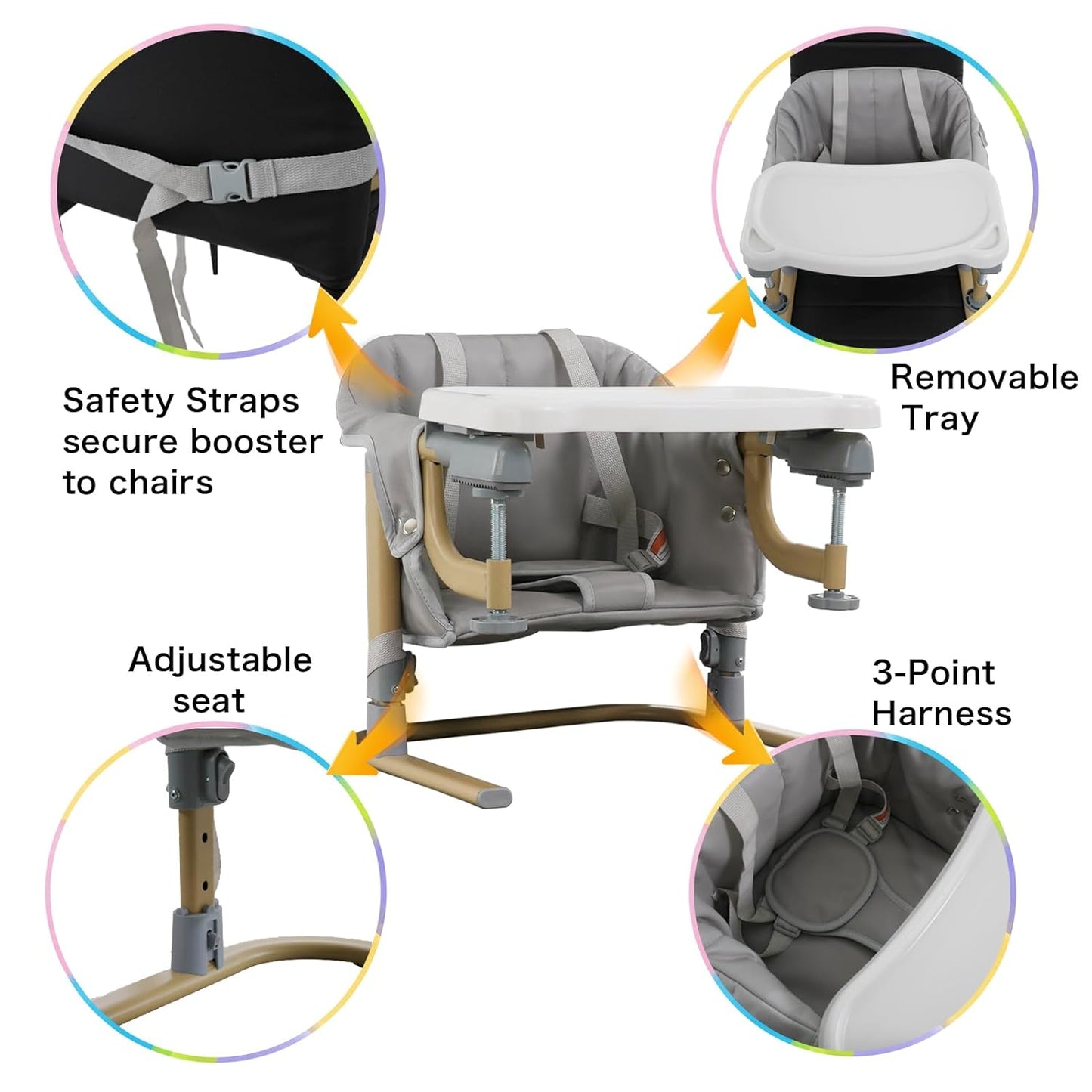 Safety Straps secure booster to chairs

Removable Tray

Adjustable seat

3-Point Harness