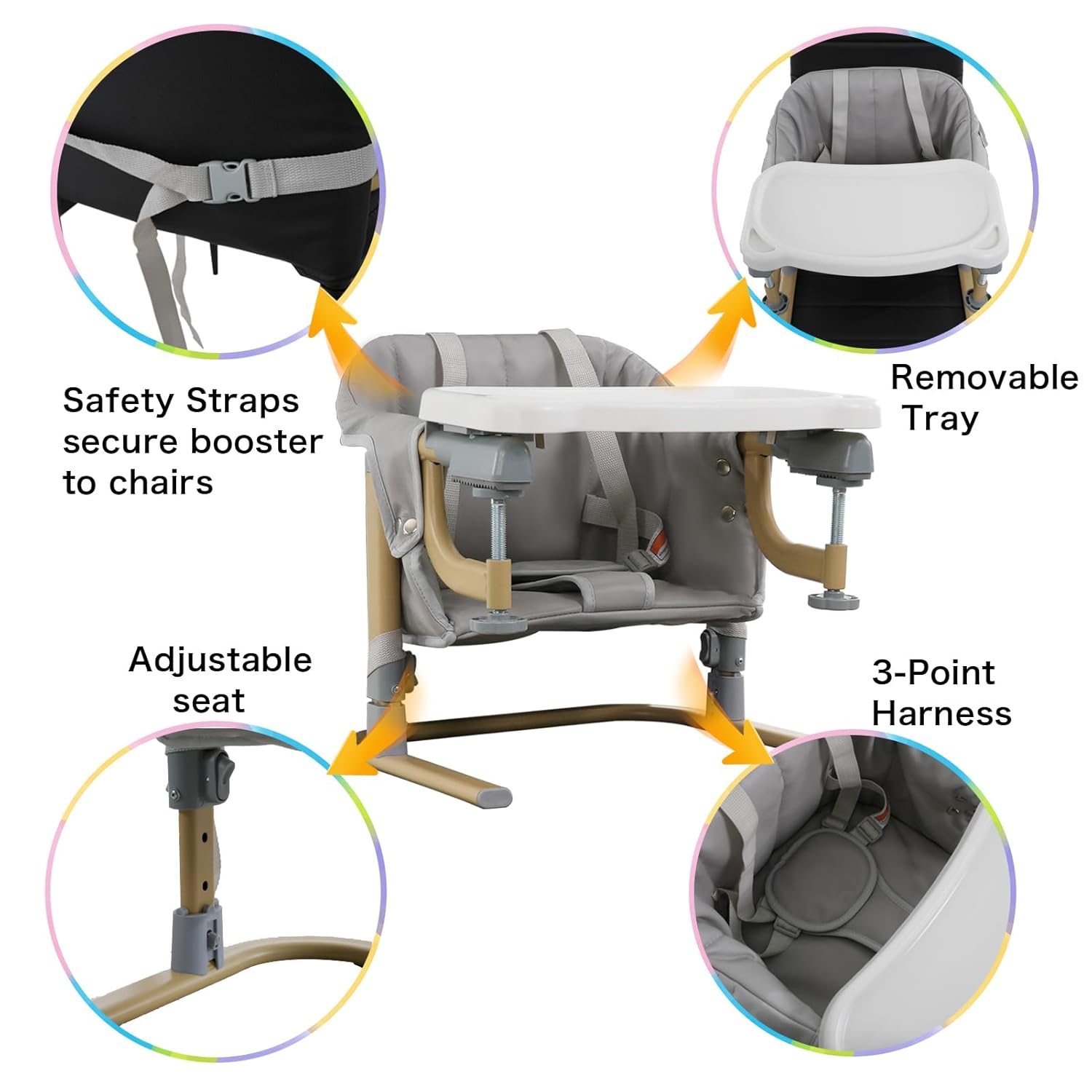 Safety Straps secure booster to chairs

Removable Tray

Adjustable seat

3-Point Harness