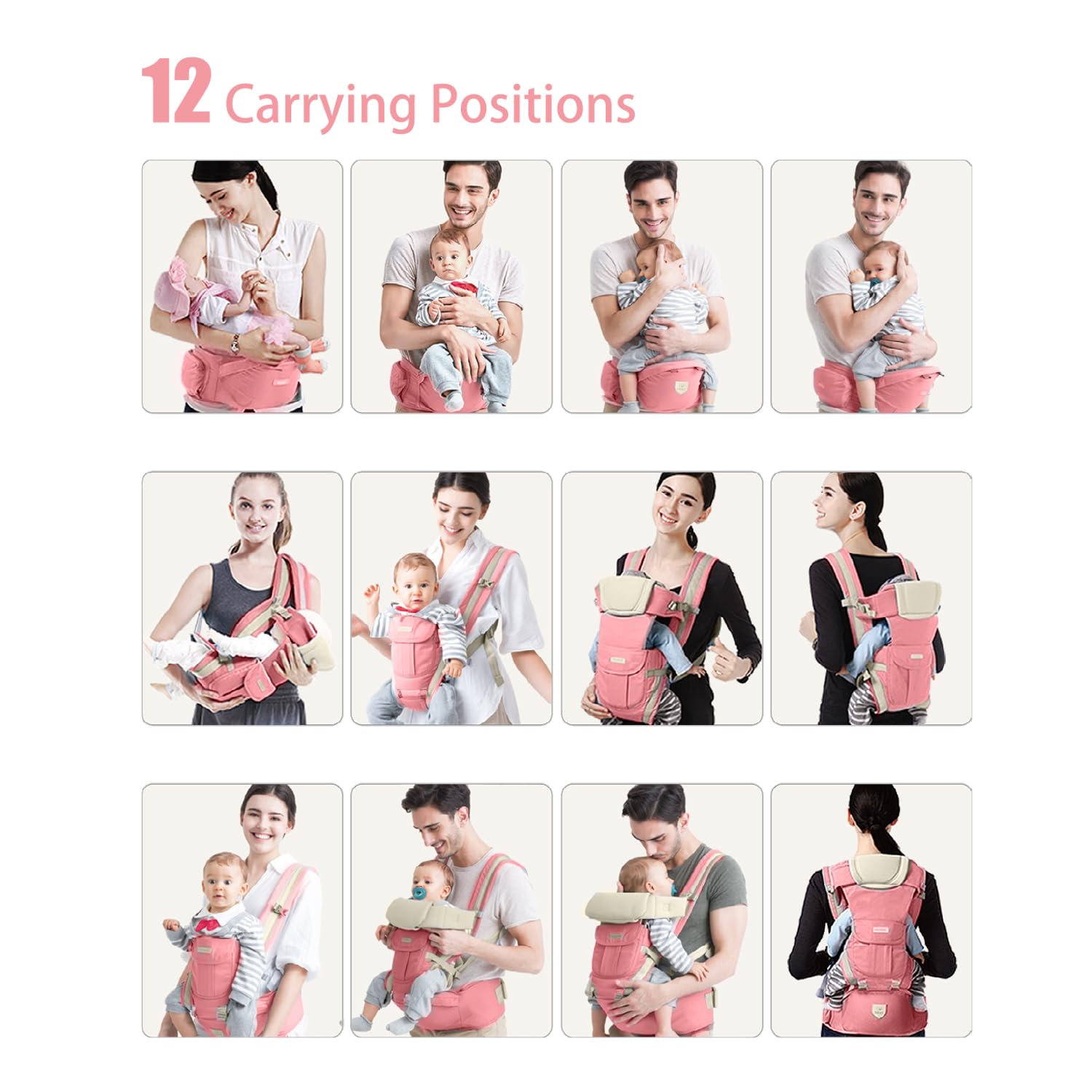 12 Carrying Positions