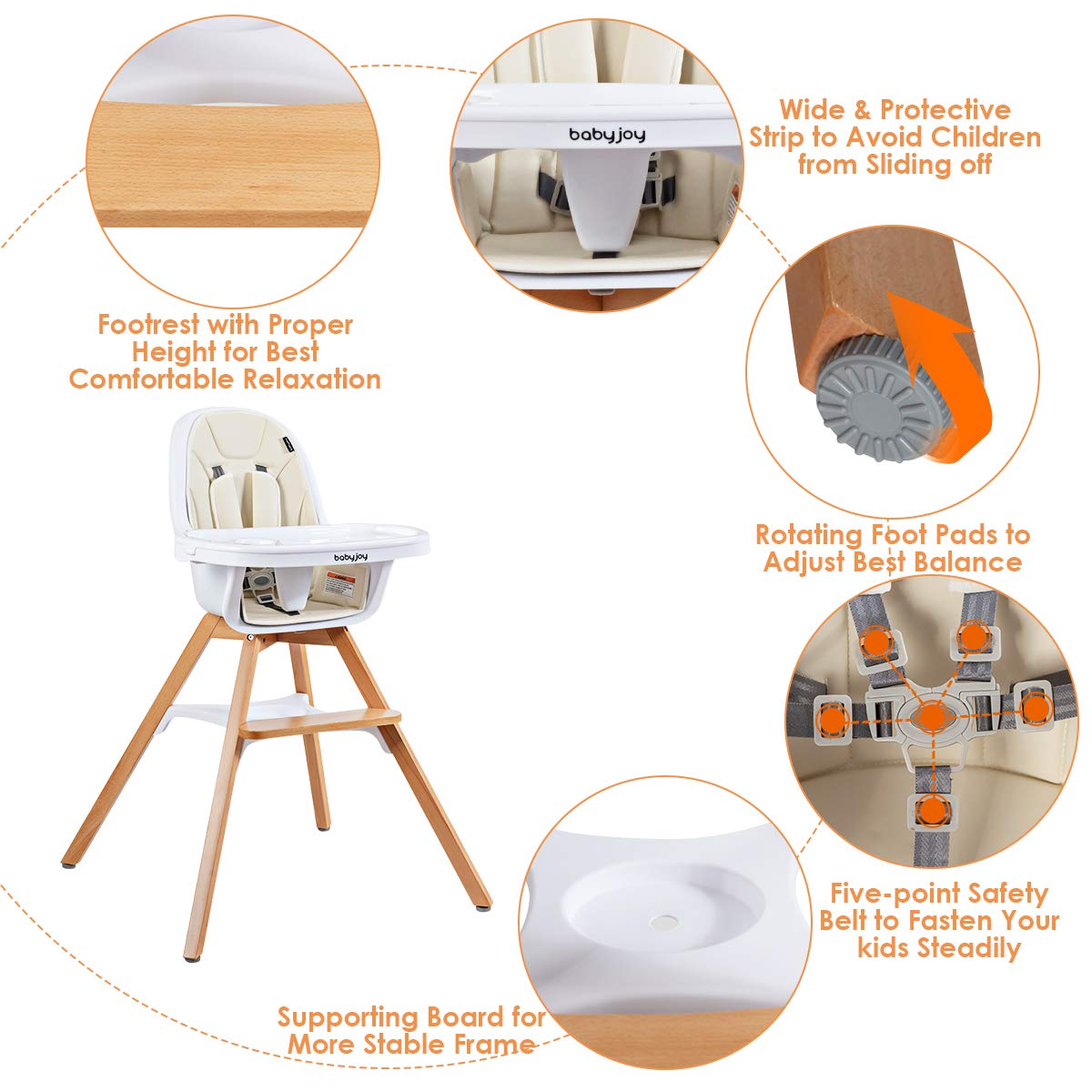 babyjoy

Wide & Protective Strip to Avoid Children from Sliding off

Footrest with Proper Height for Best Comfortable Relaxation

babyjoy

Rotating Foot Pads to Adjust Best Balance

Five-point Safety Belt to Fasten Your kids Steadily

Supporting Board for More Stable Frame