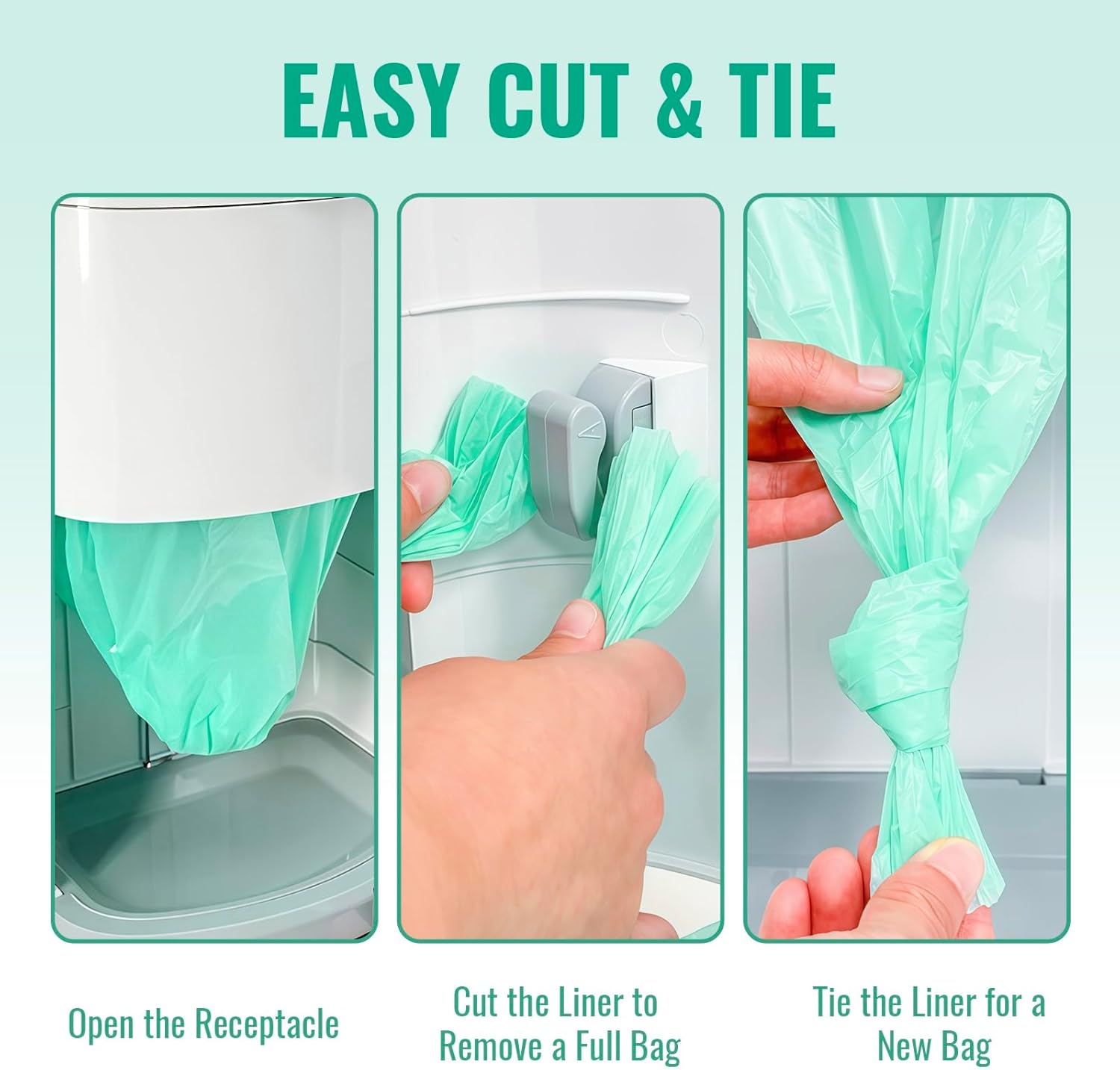 EASY CUT & TIE

Open the Receptacle

Cut the Liner to Remove a Full Bag

Tie the Liner for a New Bag