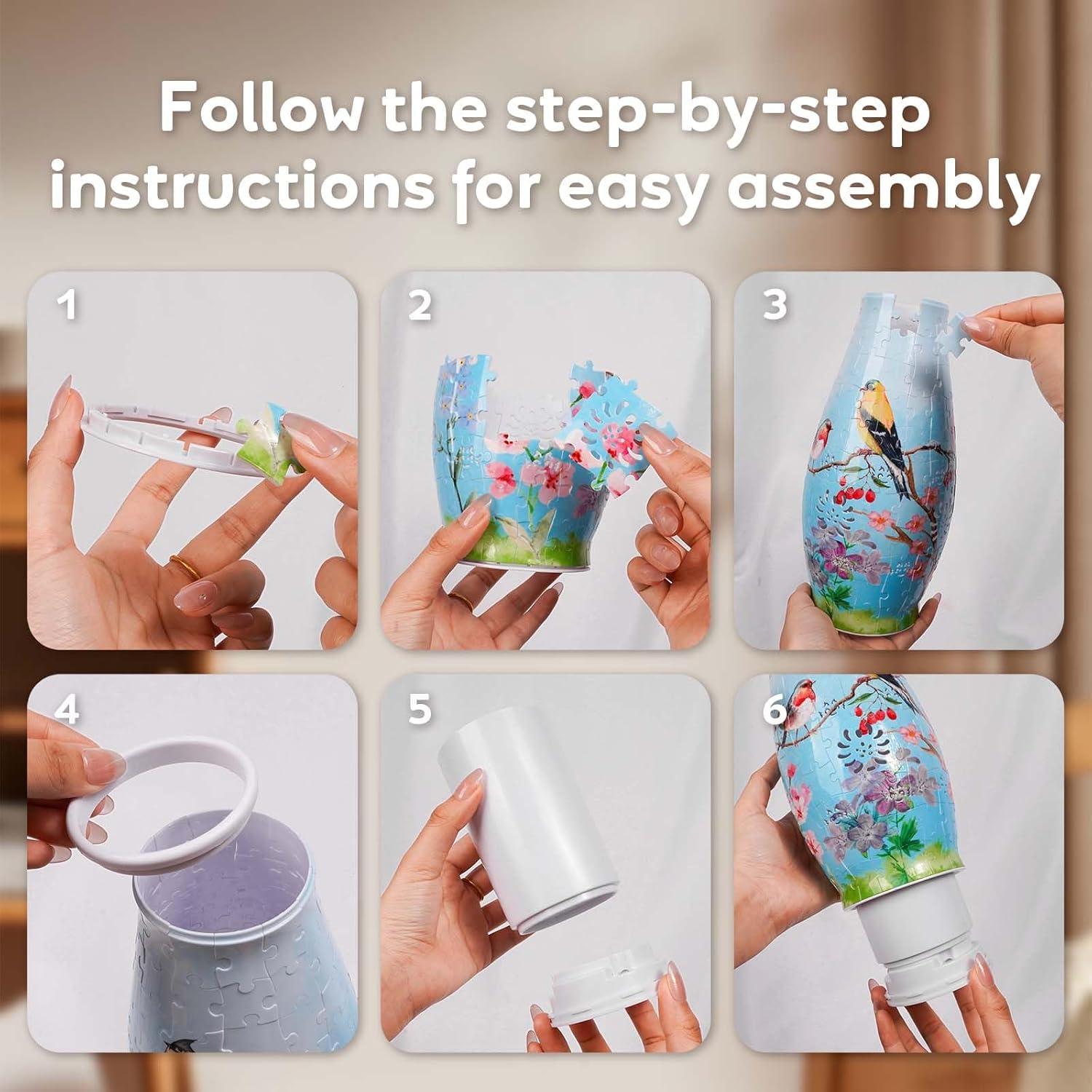 Follow the step-by-step instructions for easy assembly

1

2

3

4

5

6