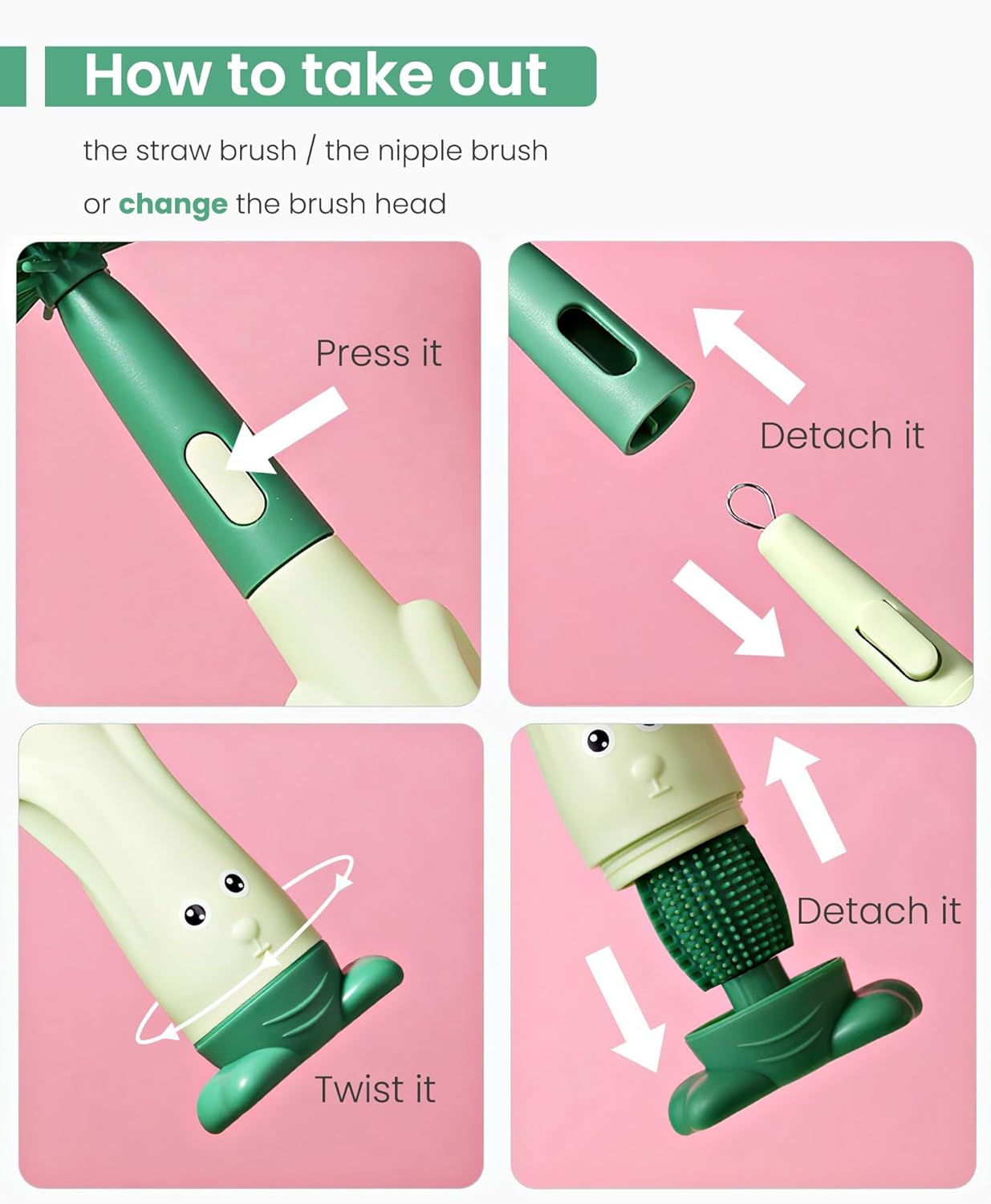 How to take out

the straw brush / the nipple brush

or change the brush head

Press it

Detach it

Twist it

Detach it