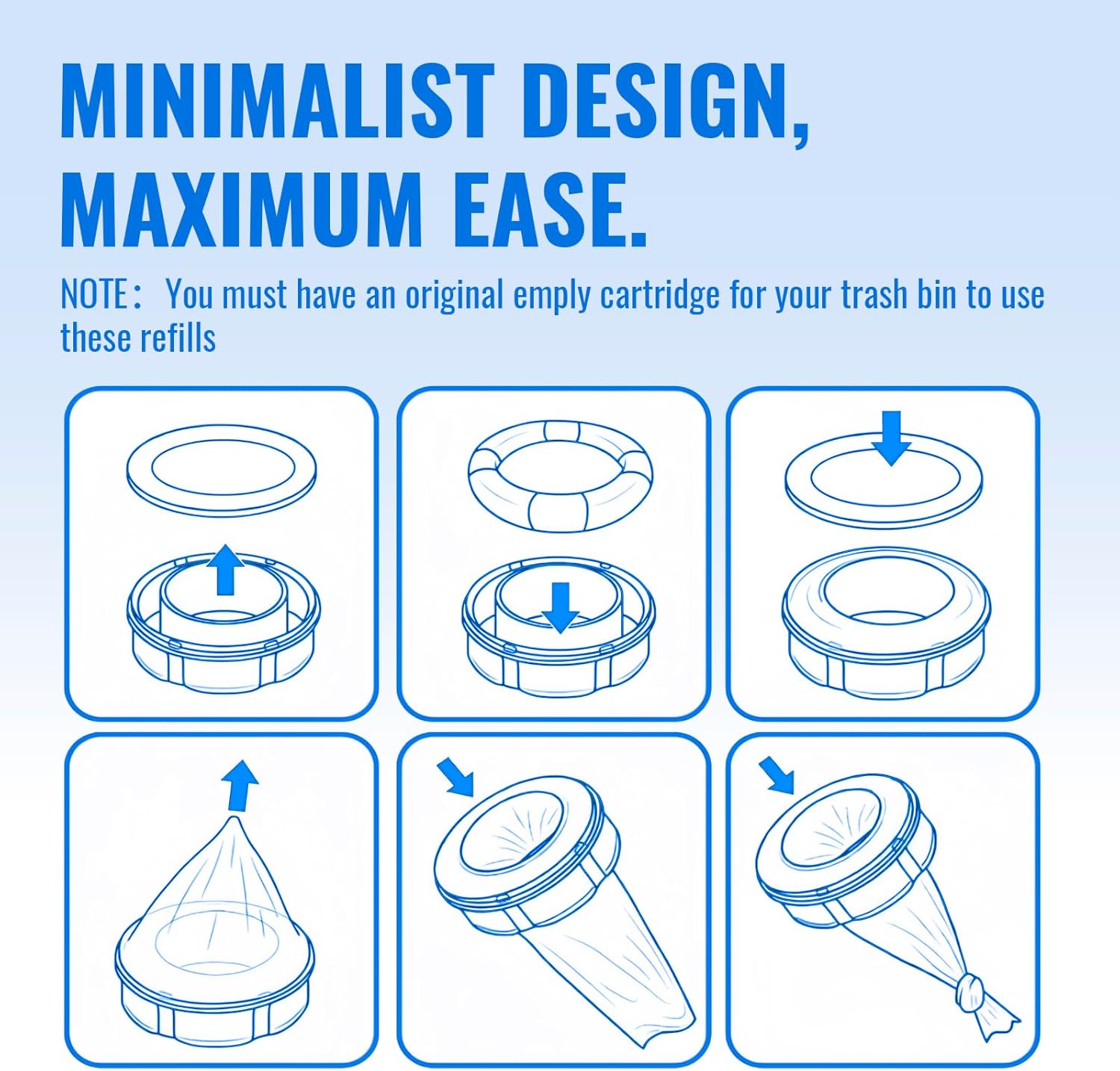 MINIMALIST DESIGN, MAXIMUM EASE.

NOTE： You must have an original emply cartridge for your trash bin to use these refills