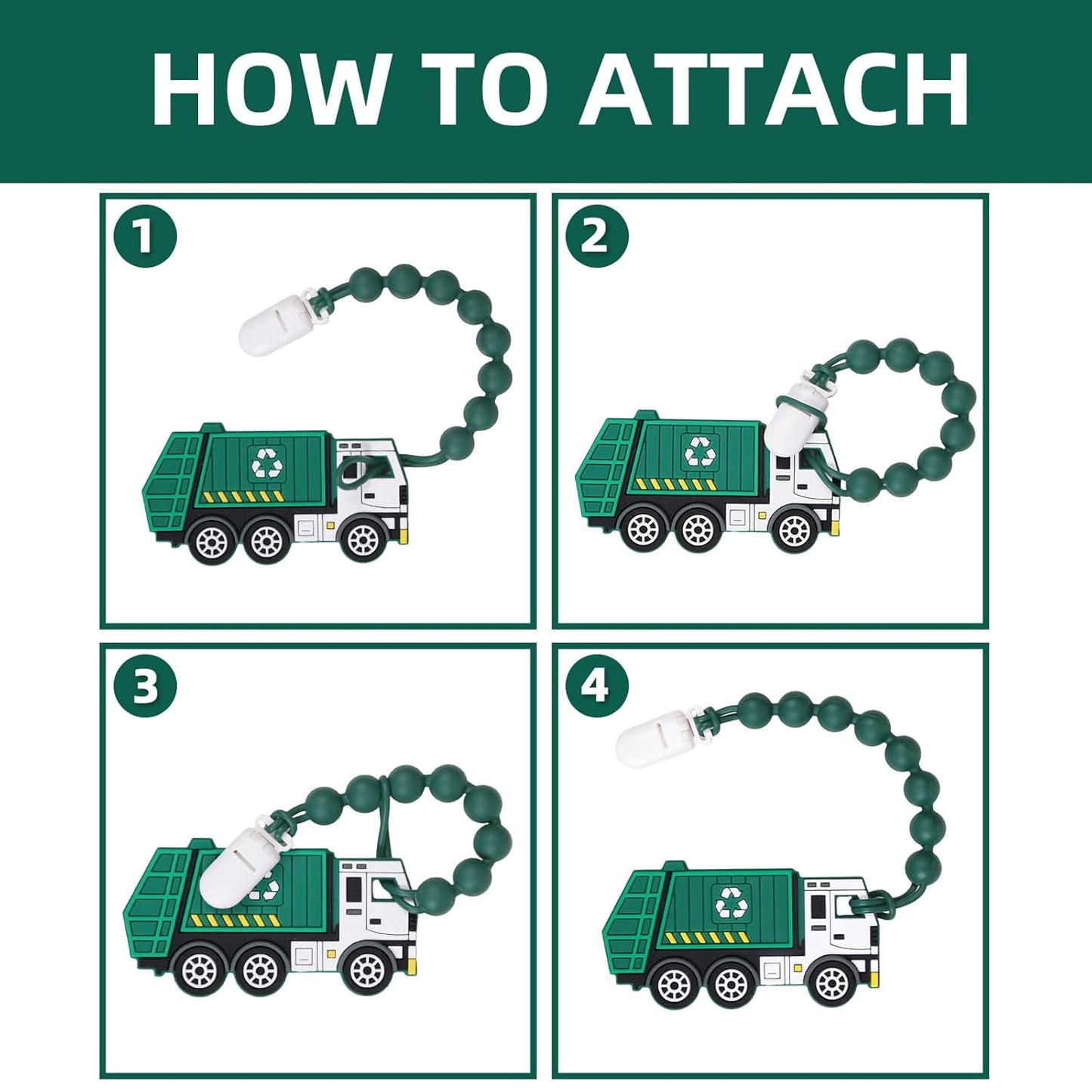 HOW TO ATTACH

1

2

3

4