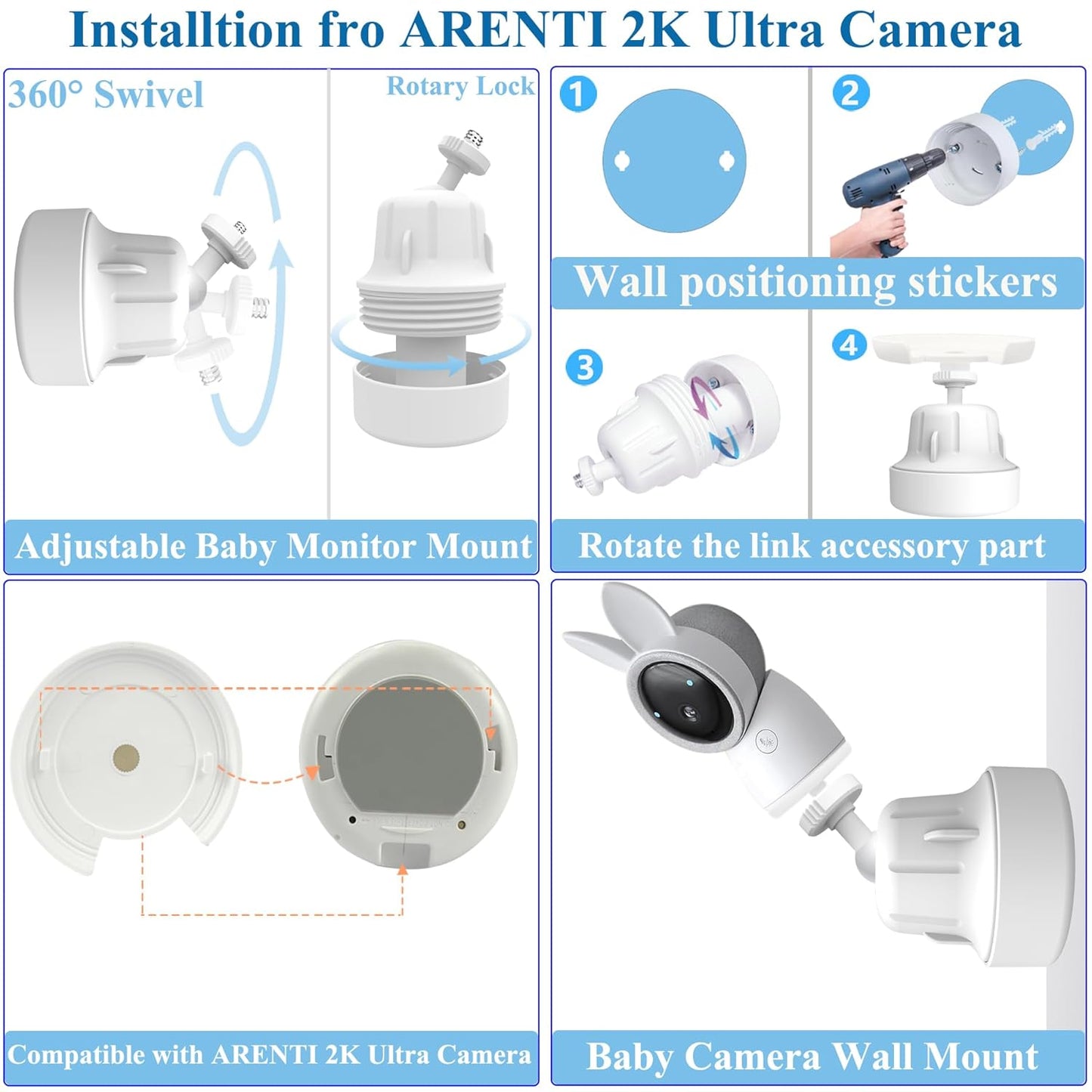 Installtion fro ARENTI 2K Ultra Camera

360° Swivel

Rotary Lock

Adjustable Baby Monitor Mount

1

2

Wall positioning stickers

3

4

Rotate the link accessory part

Compatible with ARENTI 2K Ultra Camera

Baby Camera Wall Mount