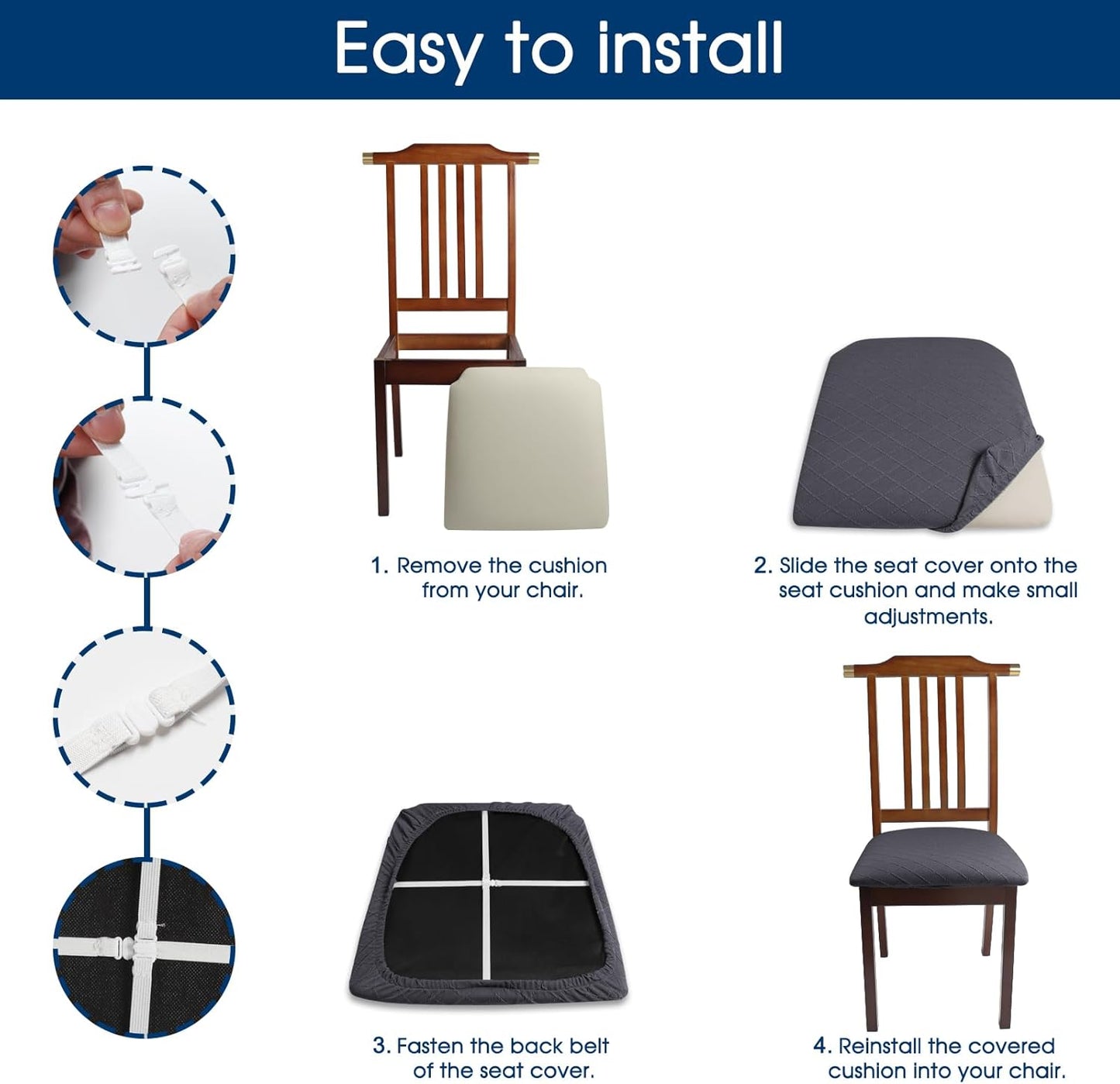 Easy to install

1. Remove the cushion from your chair.

2. Slide the seat cover onto the seat cushion and make small adjustments.

3. Fasten the back belt of the seat cover.

4. Reinstall the covered cushion into your chair.