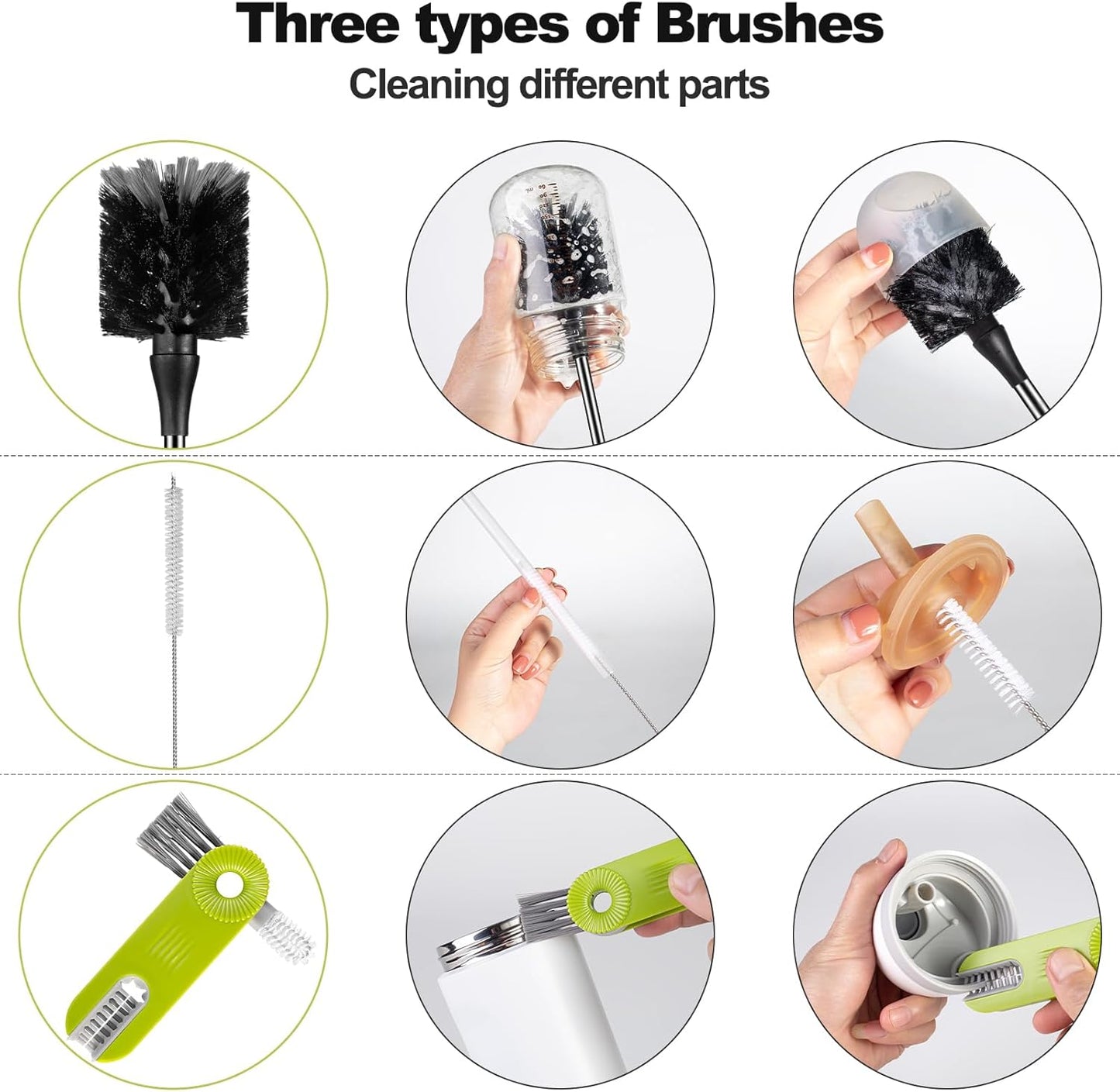 Three types of Brushes
Cleaning different parts