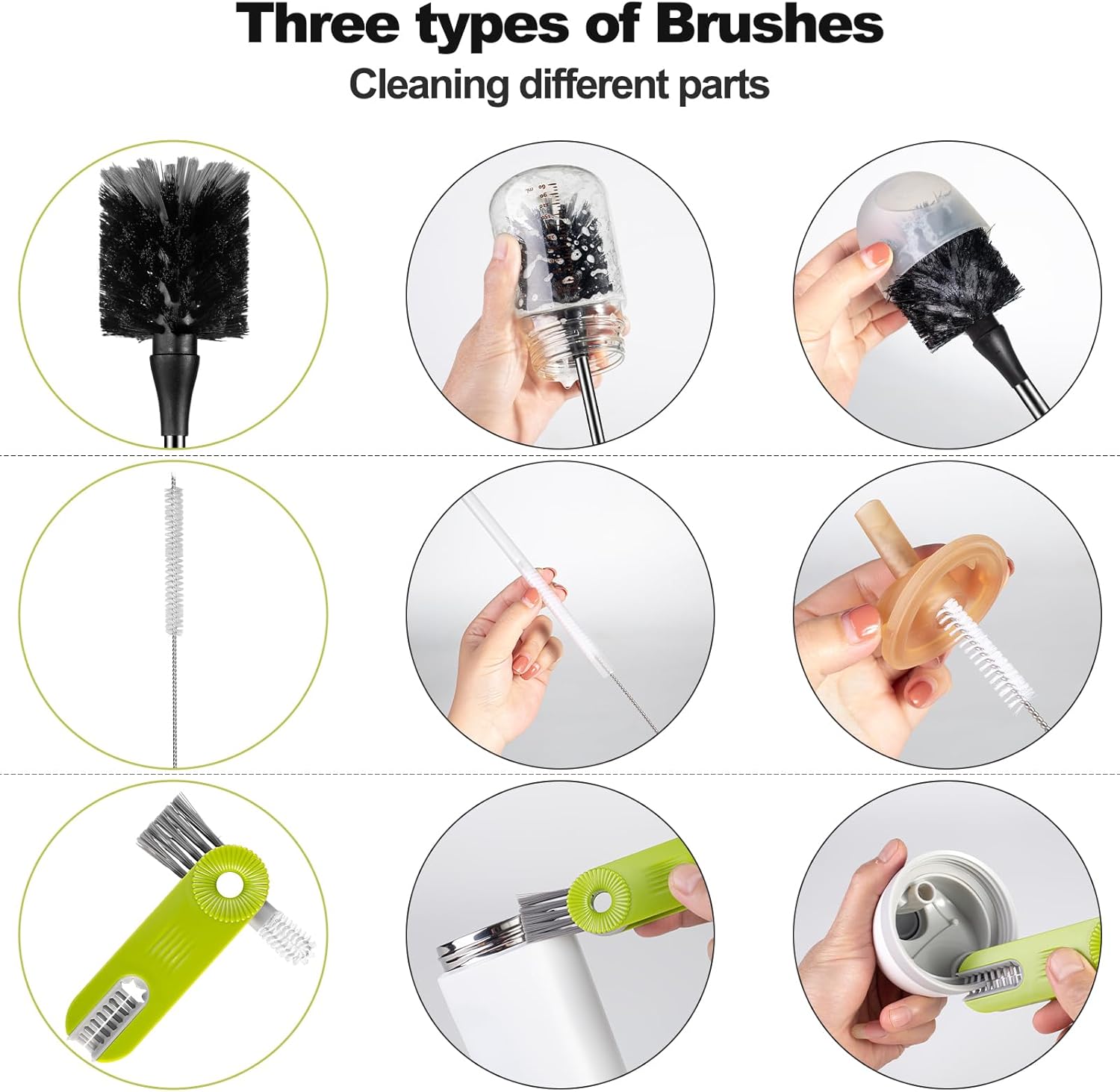 Three types of Brushes

Cleaning different parts