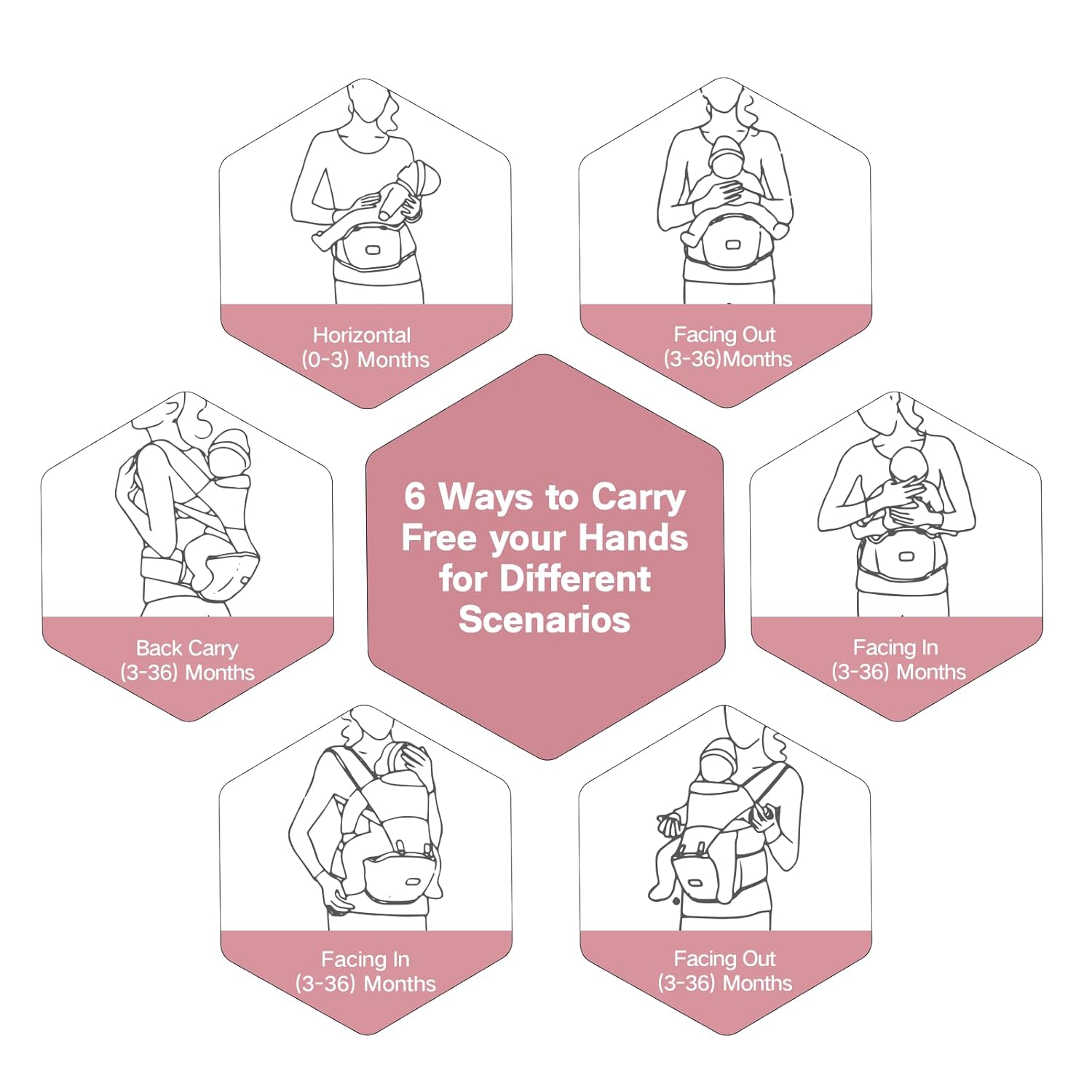 Horizontal
(0-3) Months

Facing Out
(3-36)Months

Back Carry
(3-36) Months

6 Ways to Carry Free your Hands for Different Scenarios

Facing In
(3-36) Months

Facing In
(3-36) Months

Facing Out
(3-36) Months