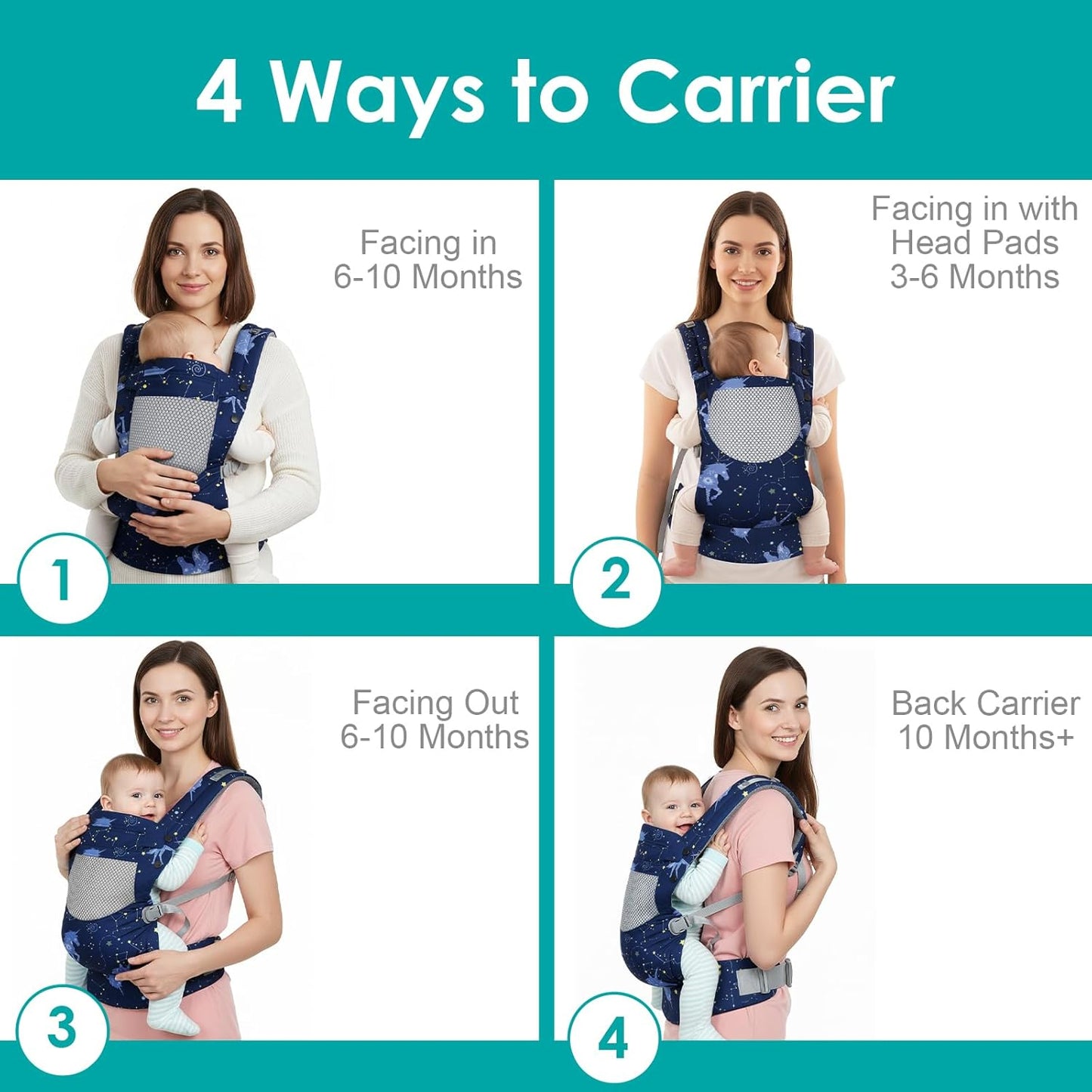 4 Ways to Carrier

Facing in
6-10 Months

1

Facing in with
Head Pads
3-6 Months

2

Facing Out
6-10 Months

3

Back Carrier
10 Months+

4