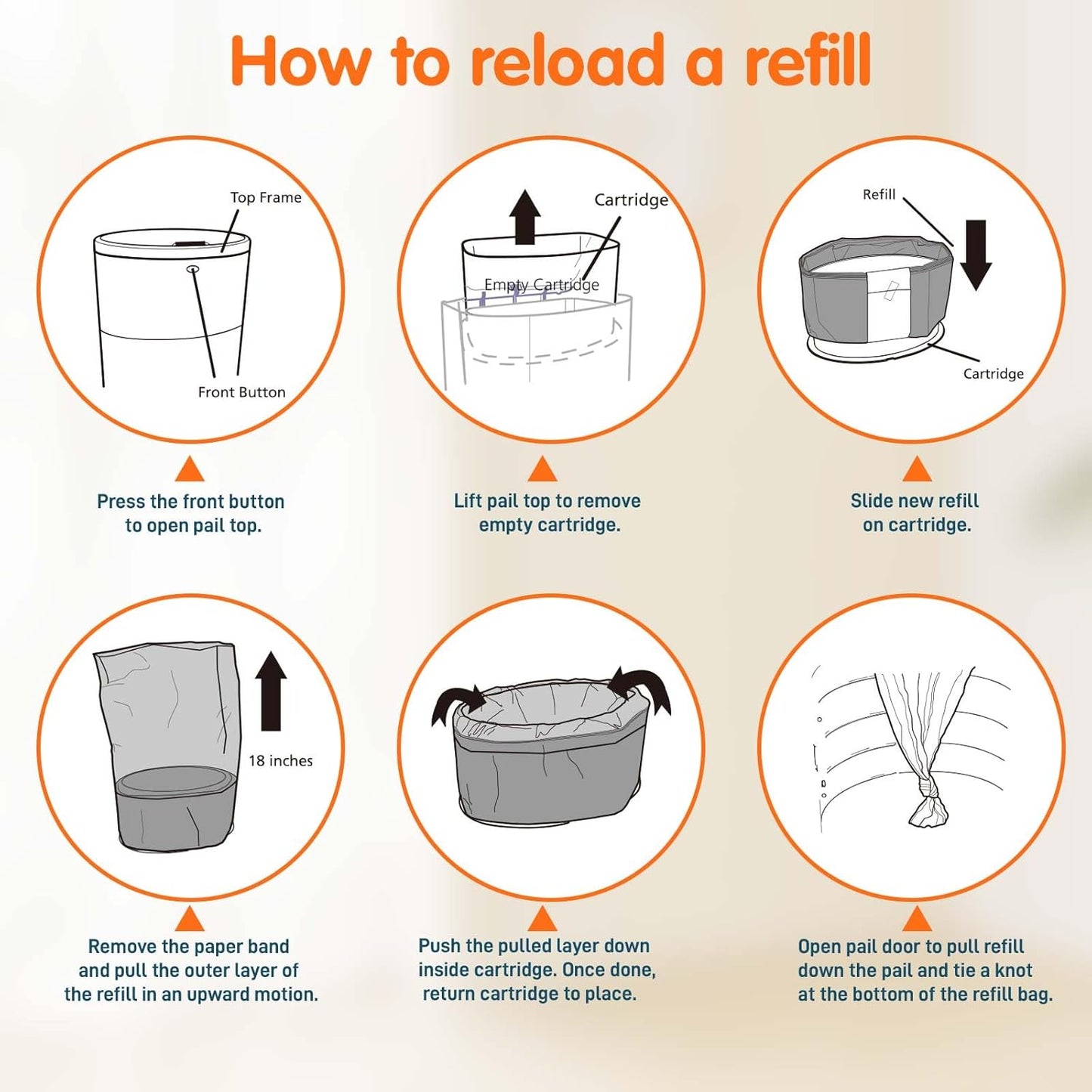 How to reload a refill

Top Frame
Front Button

Press the front button to open pail top.

Cartridge
Empty Cartridge

Lift pail top to remove empty cartridge.

Refill
Cartridge

Slide new refill on cartridge.

18 inches

Remove the paper band and pull the outer layer of the refill in an upward motion.

Push the pulled layer down inside cartridge. Once done, return cartridge to place.

Open pail door to pull refill down the pail and tie a knot at the bottom of the refill bag.