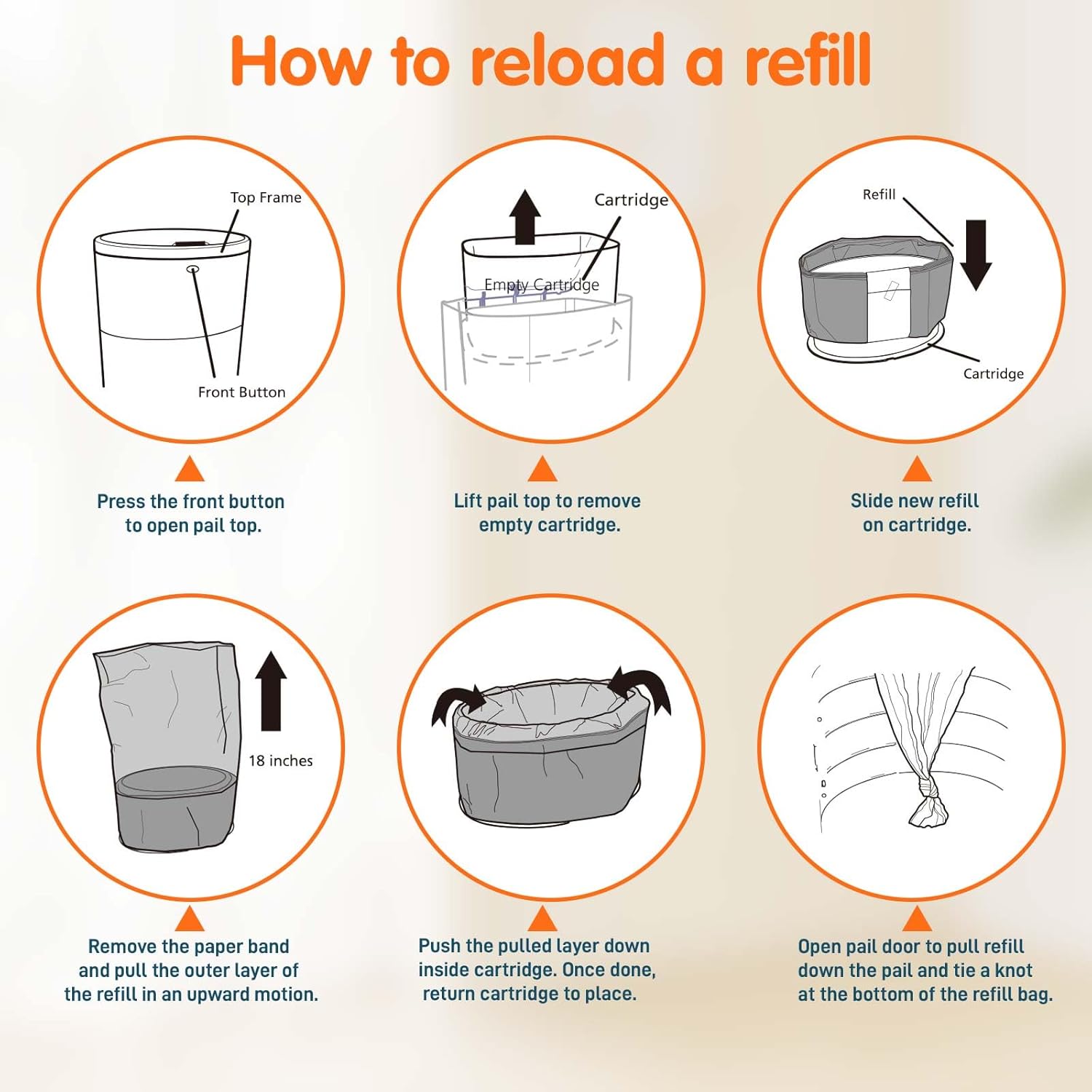 How to reload a refill

Top Frame

Front Button

Press the front button to open pail top.

Cartridge

Empty Cartridge

Lift pail top to remove empty cartridge.

Refill

Cartridge

Slide new refill on cartridge.

18 inches

Remove the paper band and pull the outer layer of the refill in an upward motion.

Push the pulled layer down inside cartridge. Once done, return cartridge to place.

Open pail door to pull refill down the pail and tie a knot at the bottom of the refill bag.