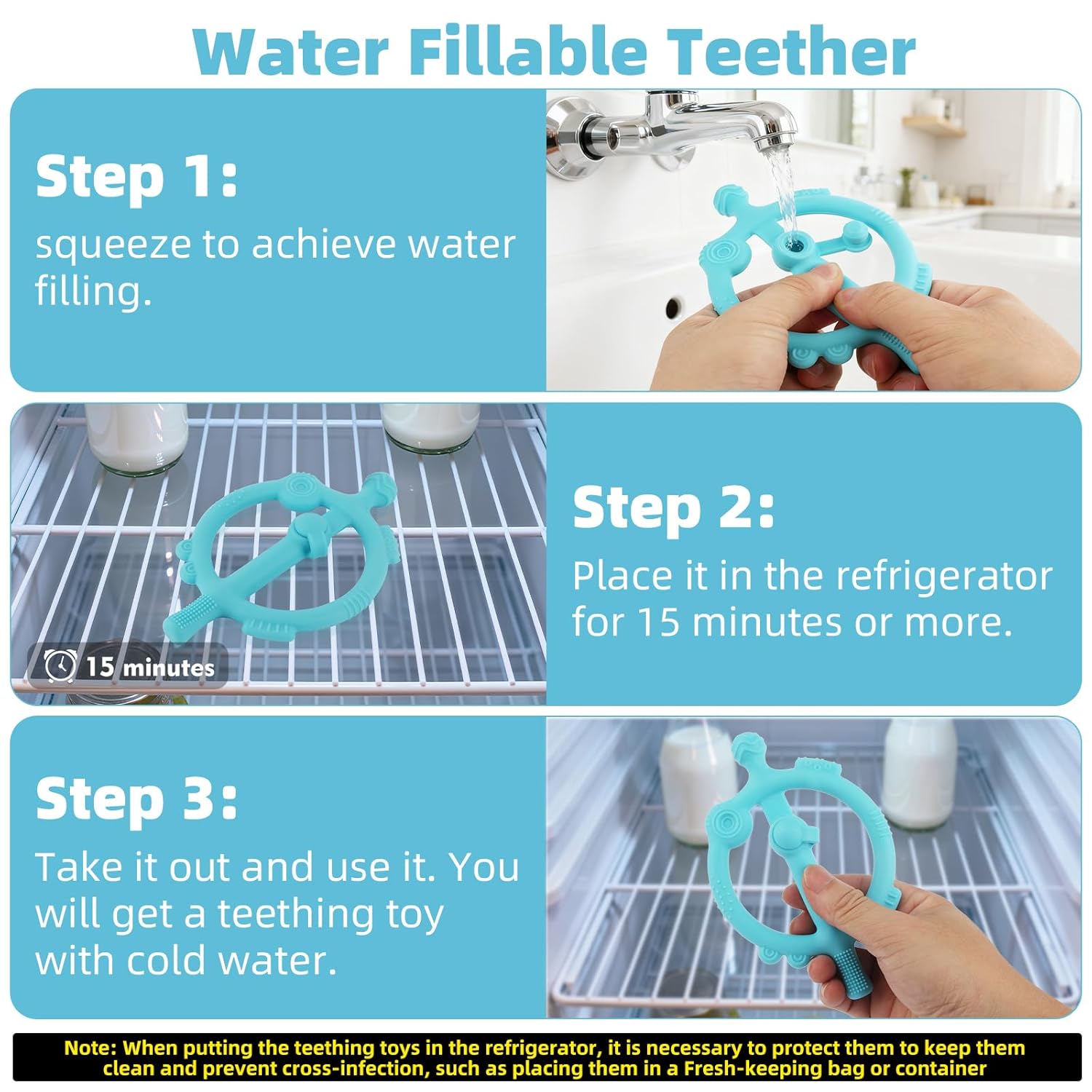 Water Fillable Teether

Step 1:
squeeze to achieve water filling.

15 minutes

Step 2:
Place it in the refrigerator for 15 minutes or more.

Step 3:
Take it out and use it. You will get a teething toy with cold water.

Note: When putting the teething toys in the refrigerator, it is necessary to protect them to keep them clean and prevent cross-infection, such as placing them in a Fresh-keeping bag or container