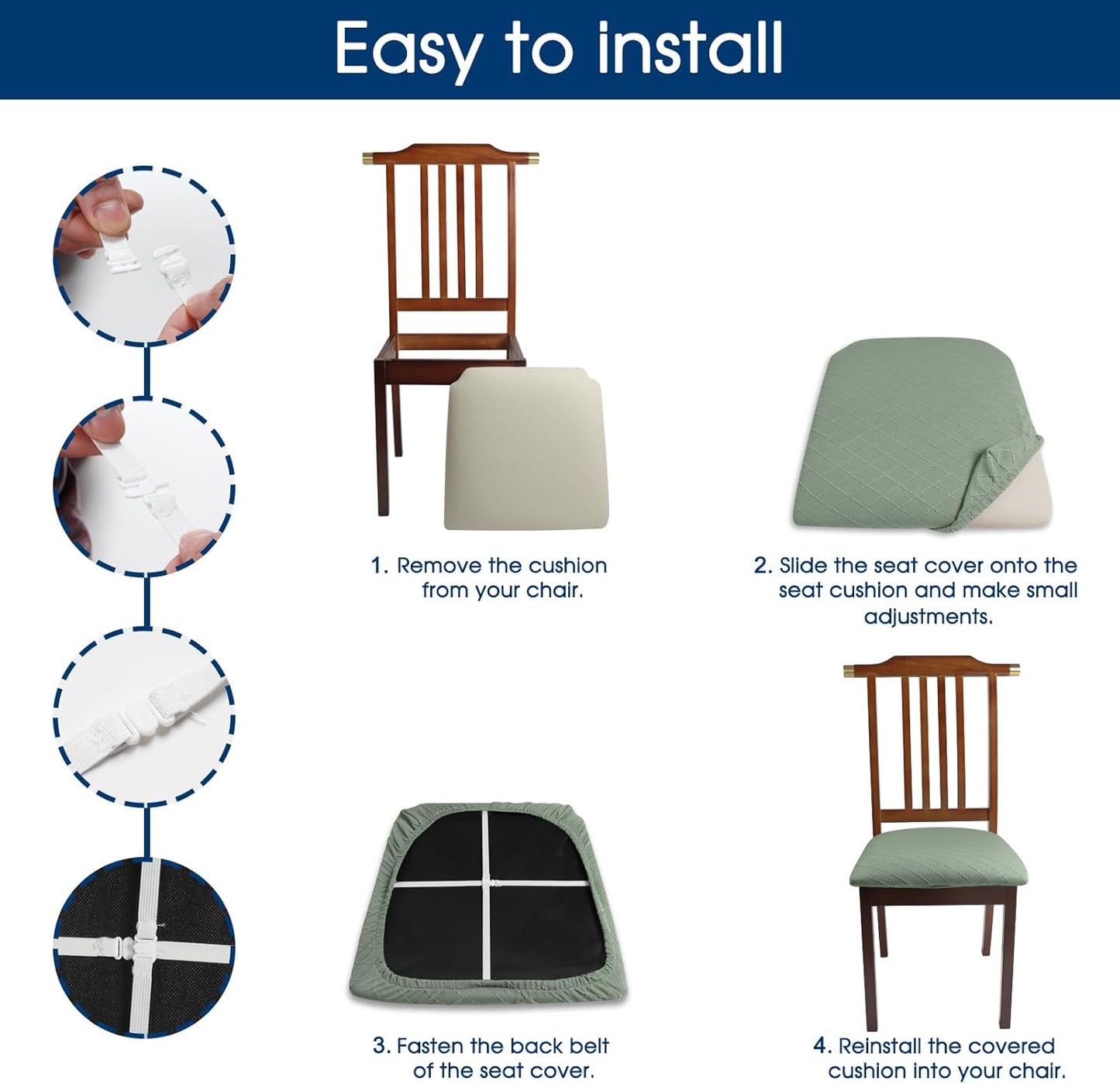 Easy to install

1. Remove the cushion from your chair.

2. Slide the seat cover onto the seat cushion and make small adjustments.

3. Fasten the back belt of the seat cover.

4. Reinstall the covered cushion into your chair.