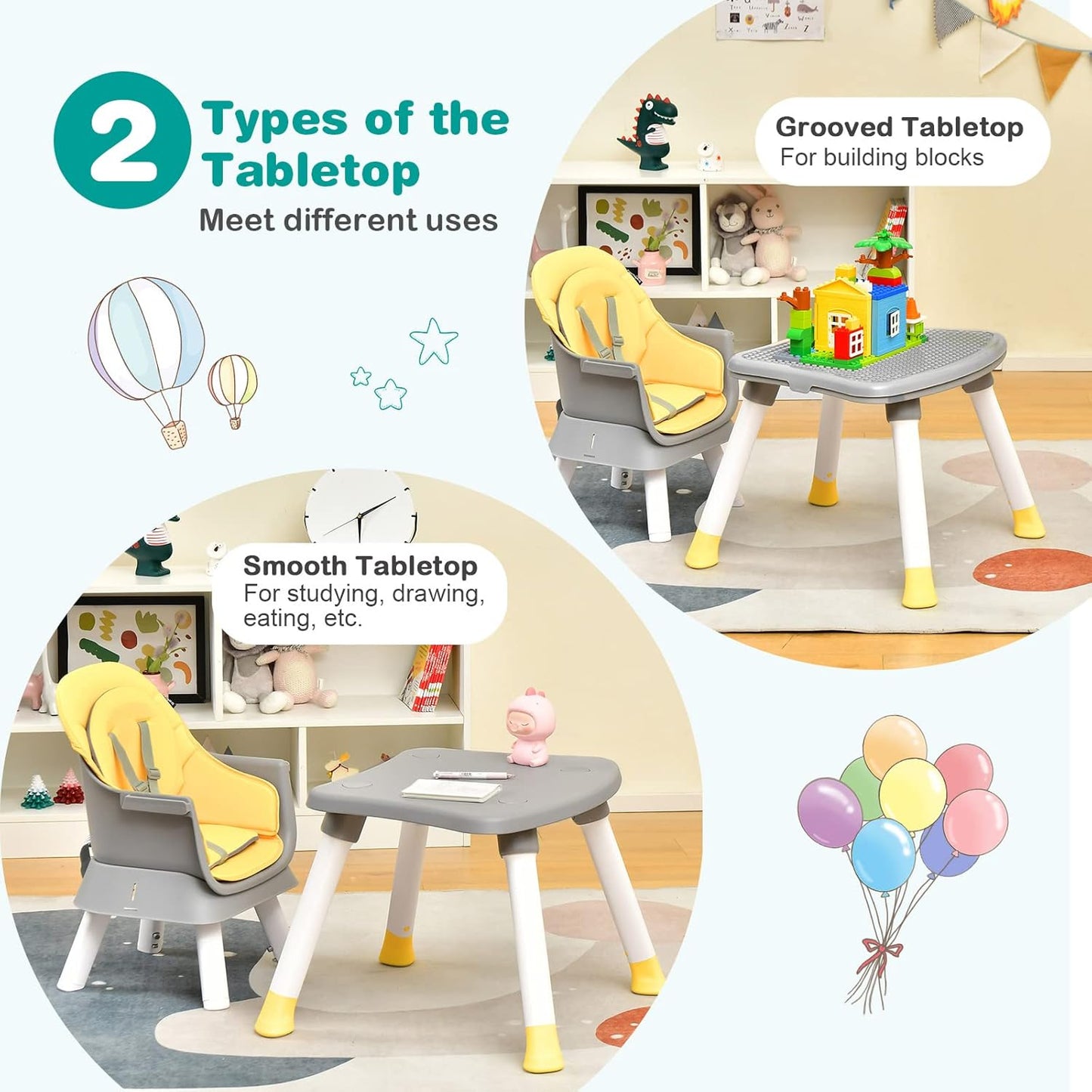 2 Types of the Tabletop
Meet different uses

Grooved Tabletop
For building blocks

Smooth Tabletop
For studying, drawing, eating, etc.