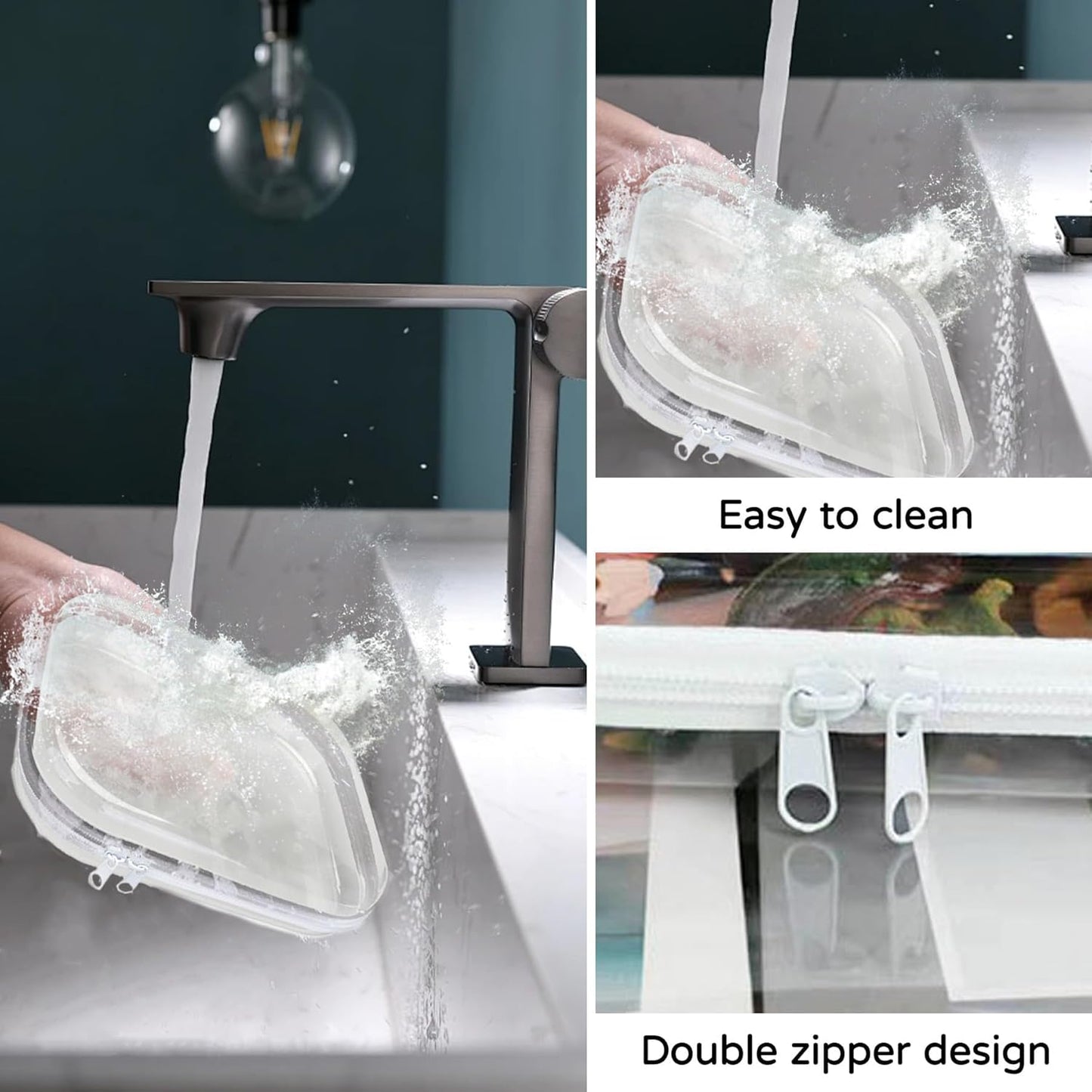 Easy to clean

Double zipper design