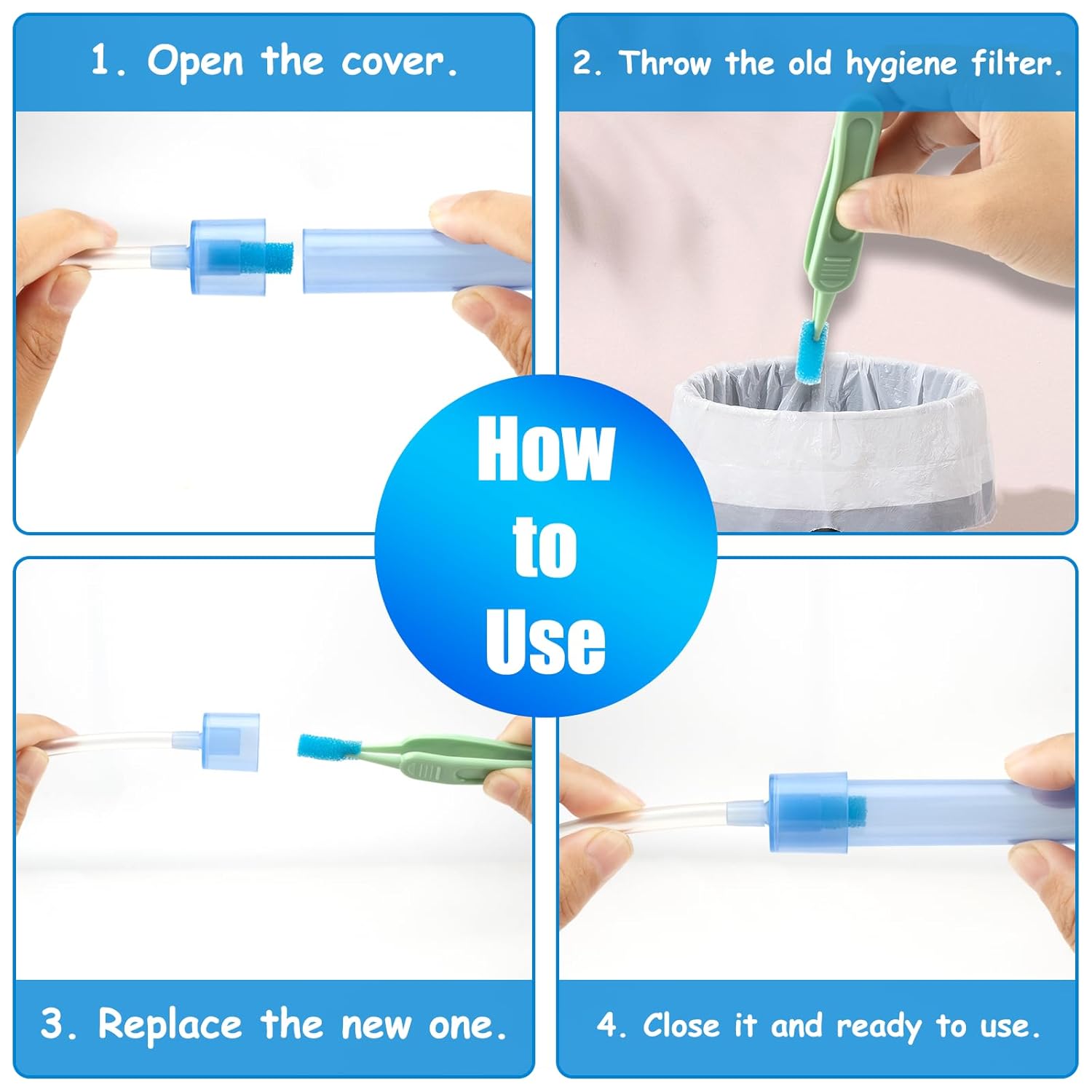 1. Open the cover.

2. Throw the old hygiene filter.

How to Use

3. Replace the new one.

4. Close it and ready to use.